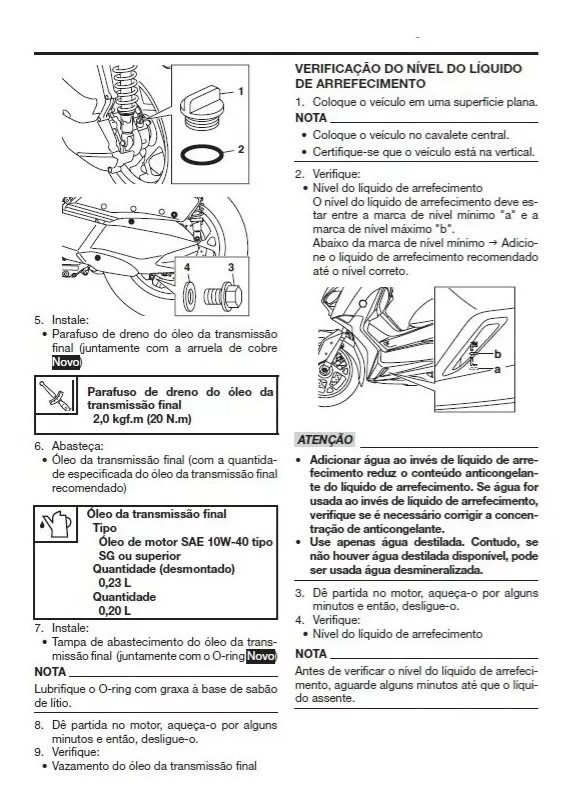 1
2
4
3

5. Instale:
• Parafuso de dreno do óleo da transmissão final (juntamente com a arruela de cobre Novo)

Parafuso de dreno do óleo da transmissão final
2,0 kgf.m (20 N.m)

6. Abasteça:
• Óleo da transmissão final (com a quantidade especificada do óleo da transmissão final recomendado)

Óleo da transmissão final
Tipo
Óleo de motor SAE 10W-40 tipo SG ou superior
Quantidade (desmontado)
0,23 L
Quantidade
0,20 L

7. Instale:
• Tampa de abastecimento do óleo da transmissão final (juntamente com o O-ring Novo)

NOTA

Lubrifique o O-ring com graxa à base de sabão de lítio.

8. Dê partida no motor, aqueça-o por alguns minutos e então, desligue-o.
9. Verifique:
• Vazamento do óleo da transmissão final

VERIFICAÇÃO DO NÍVEL DO LÍQUIDO DE ARREFECIMENTO
1. Coloque o veículo em uma superfície plana.

NOTA
• Coloque o veículo no cavalete central.
• Certifique-se que o veículo está na vertical.

2. Verifique:
• Nível do líquido de arrefecimento
O nível do líquido de arrefecimento deve estar entre a marca de nível mínimo "a" e a marca de nível máximo "b".
Abaixo da marca de nível mínimo → Adicione o líquido de arrefecimento recomendado até o nível correto.

b
a

ATENÇÃO
• Adicionar água ao invés de líquido de arrefecimento reduz o conteúdo anticongelante do líquido de arrefecimento. Se água for usada ao invés de líquido de arrefecimento, verifique se é necessário corrigir a concentração de anticongelante.
• Use apenas água destilada. Contudo, se não houver água destilada disponível, pode ser usada água desmineralizada.

3. Dê partida no motor, aqueça-o por alguns minutos e então, desligue-o.
4. Verifique:
• Nível do líquido de arrefecimento

NOTA

Antes de verificar o nível do líquido de arrefecimento, aguarde alguns minutos até que o líquido assente.