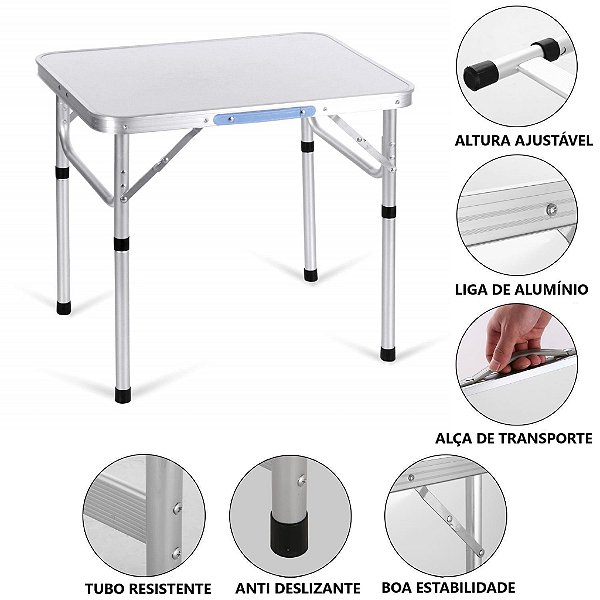 ALTURA AJUSTÁVEL

LIGA DE ALUMÍNIO

ALÇA DE TRANSPORTE

TUBO RESISTENTE

ANTI DESLIZANTE

BOA ESTABILIDADE