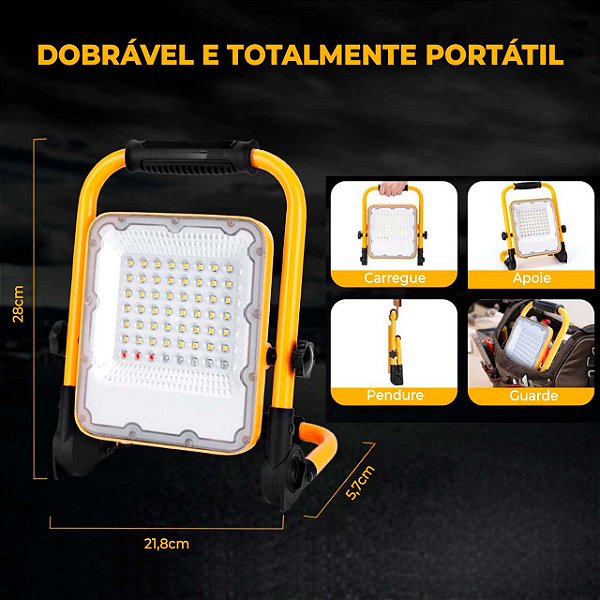 DOBRÁVEL E TOTALMENTE PORTÁTIL

28cm

Carregue

Apoie

Pendure

Guarde

5,7cm

21,8cm