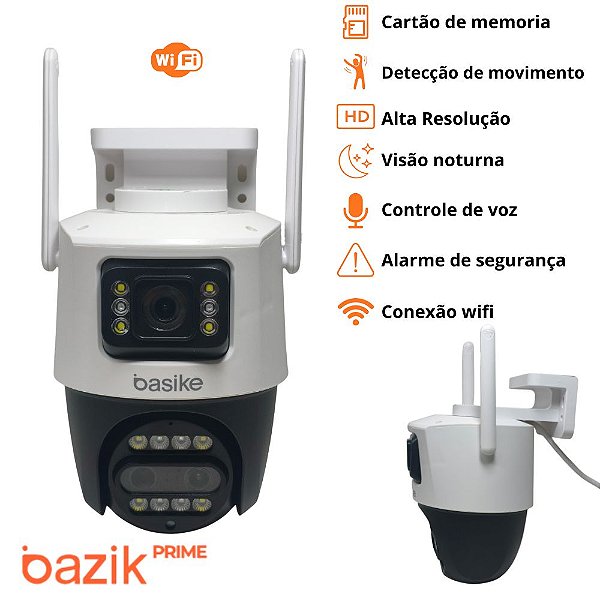 WiFi

Cartão de memoria

Detecção de movimento

HD Alta Resolução

Visão noturna

Controle de voz

Alarme de segurança

Conexão wifi

basike

bazik PRIME