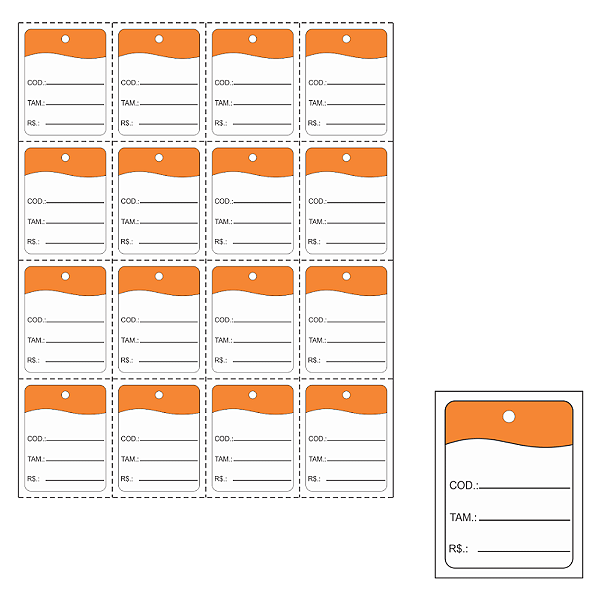 COD.:
TAM.:
R$.:

COD.:
TAM.:
R$.:

COD.:
TAM.:
R$.:

COD.:
TAM.:
R$.:

COD.:
TAM.:
R$.:

COD.:
TAM.:
R$.:

COD.:
TAM.:
R$.:

COD.:
TAM.:
R$.:

COD.:
TAM.:
R$.:

COD.:
TAM.:
R$.:

COD.:
TAM.:
R$.:

COD.:
TAM.:
R$.:

COD.:
TAM.:
R$.:

COD.:
TAM.:
R$.:

COD.:
TAM.:
R$.:

COD.:
TAM.:
R$.:

COD.:
TAM.:
R$.: