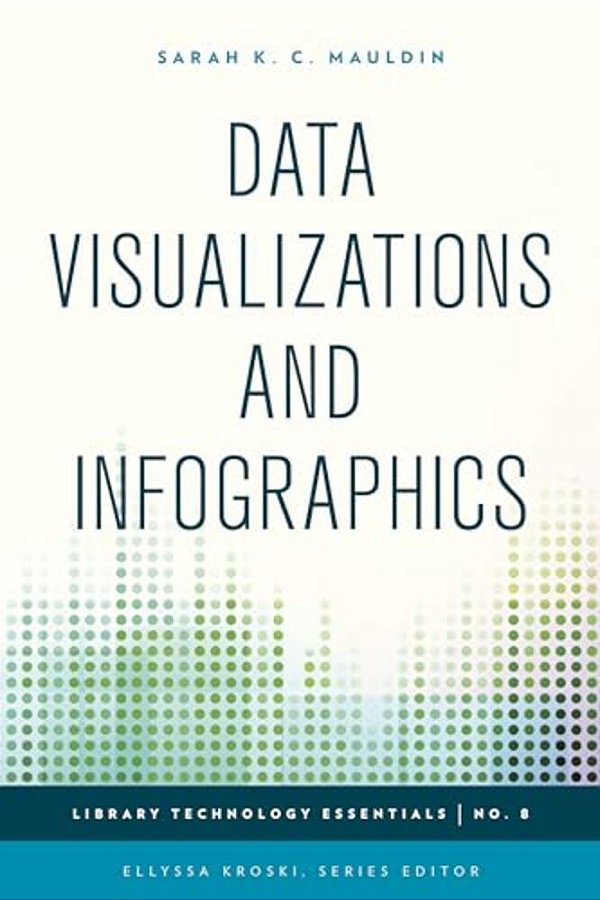 SARAH K. C. MAULDIN

DATA VISUALIZATIONS AND INFOGRAPHICS

LIBRARY TECHNOLOGY ESSENTIALS | NO. 8

ELLYSSA KROSKI, SERIES EDITOR