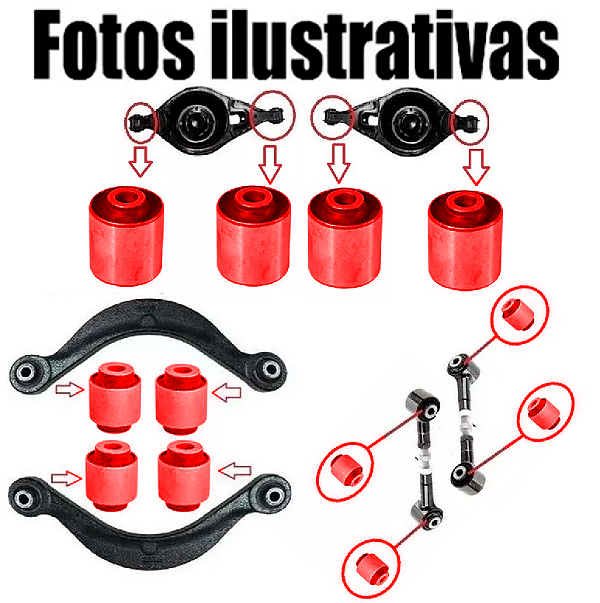 Fotos ilustrativas