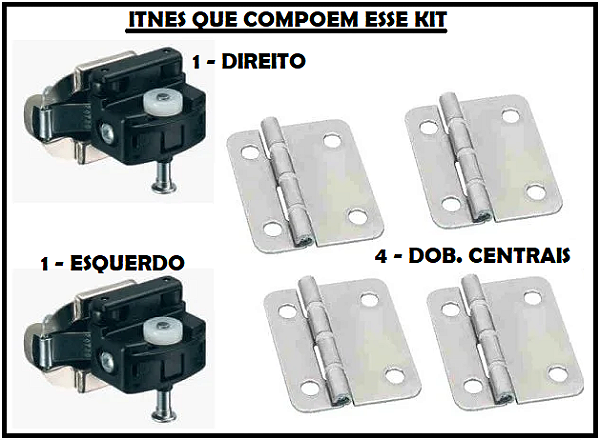 ITNES QUE COMPOEM ESSE KIT

1 - DIREITO

1 - ESQUERDO

4 - DOB. CENTRAIS