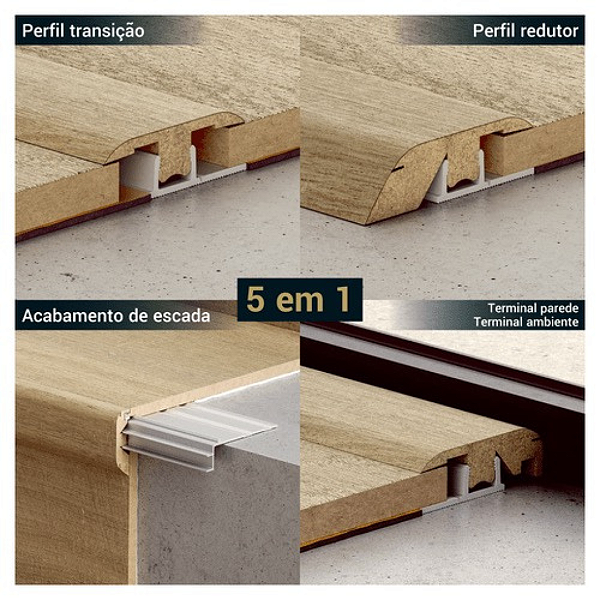 Perfil transição

Perfil redutor

5 em 1

Acabamento de escada

Terminal parede
Terminal ambiente