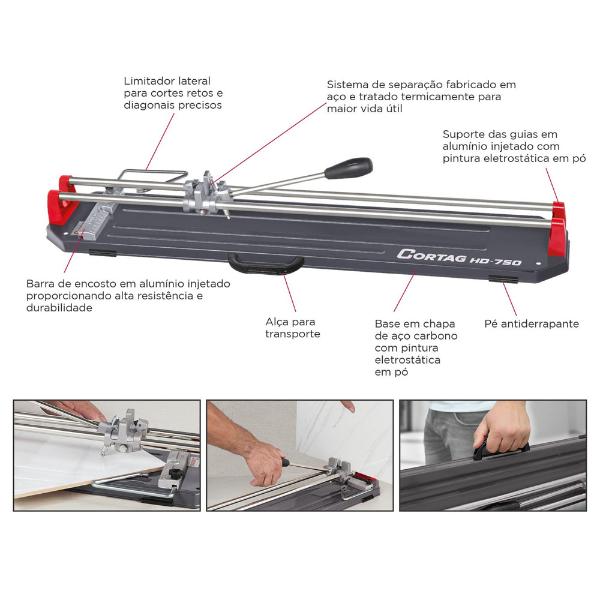 Limitador lateral para cortes retos e diagonais precisos

Sistema de separação fabricado em aço e tratado termicamente para maior vida útil

Suporte das guias em alumínio injetado com pintura eletrostática em pó

CORTAG HD-750

Barra de encosto em alumínio injetado proporcionando alta resistência e durabilidade

Alça para transporte

Base em chapa de aço carbono com pintura eletrostática em pó

Pé antiderrapante