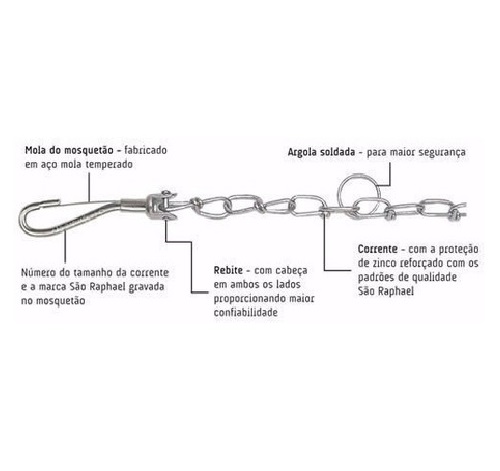 Mola do mosquetão - fabricado em aço mola temperado

Argola soldada - para maior segurança

Número do tamanho da corrente e a marca São Raphael gravada no mosquetão

Rebite - com cabeça em ambos os lados proporcionando maior confiabilidade

Corrente - com a proteção de zinco reforçado com os padrões de qualidade São Raphael