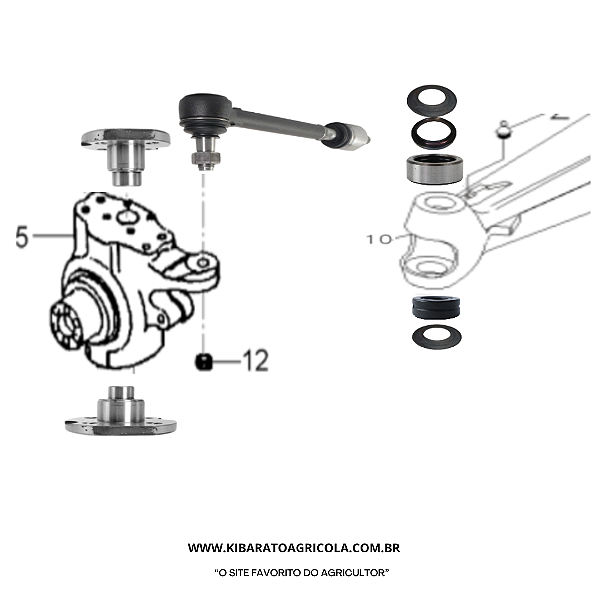 5

12

10

WWW.KIBARATOAGRICOLA.COM.BR

"O SITE FAVORITO DO AGRICULTOR"