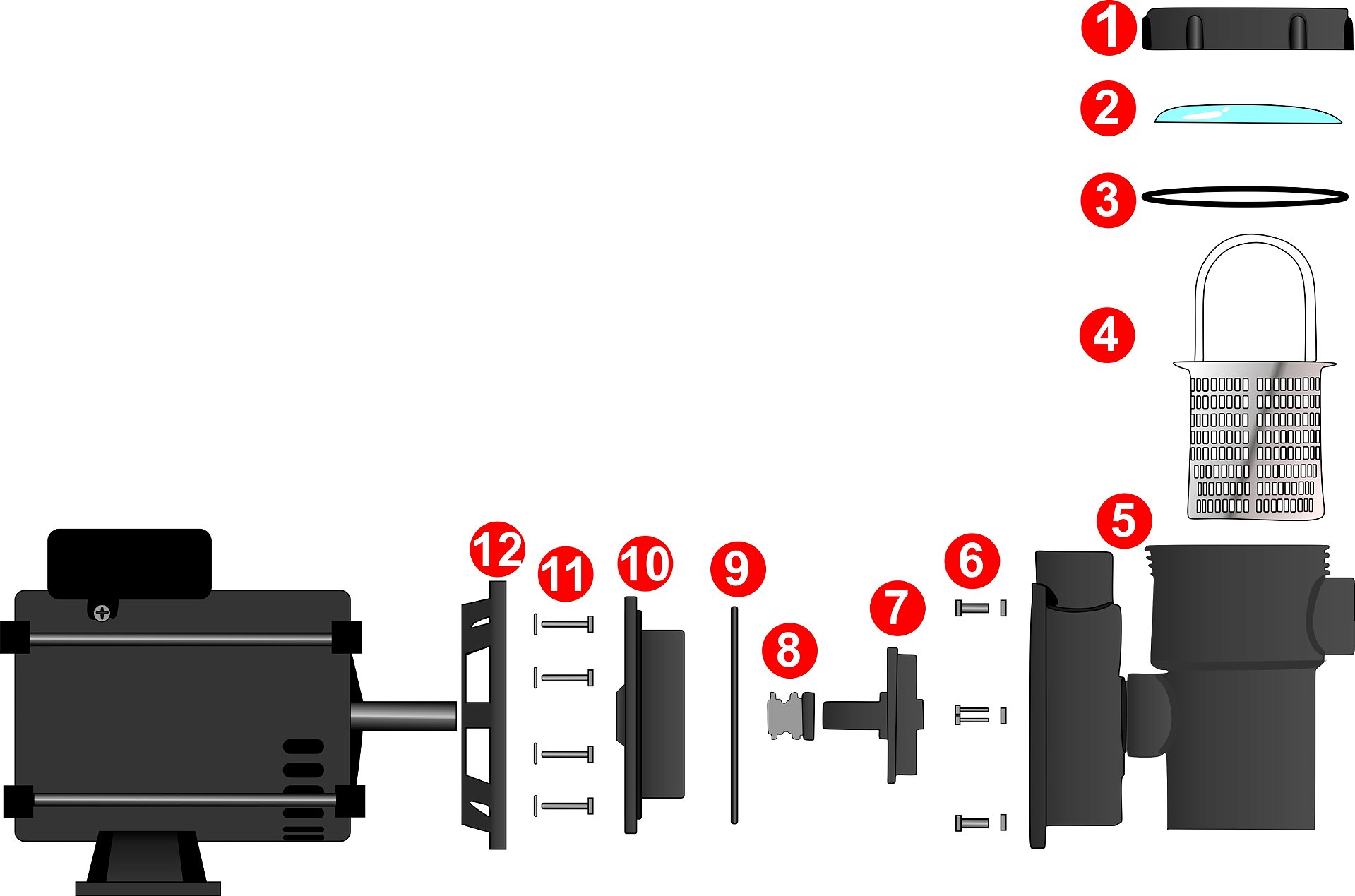 1
2
3
4
5
12
11
10
9
8
7
6