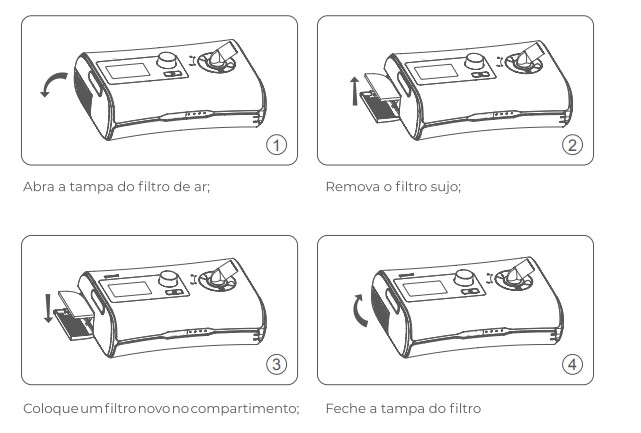 1

Abra a tampa do filtro de ar;

2

Remova o filtro sujo;

3

Coloque um filtro novo no compartimento;

4

Feche a tampa do filtro