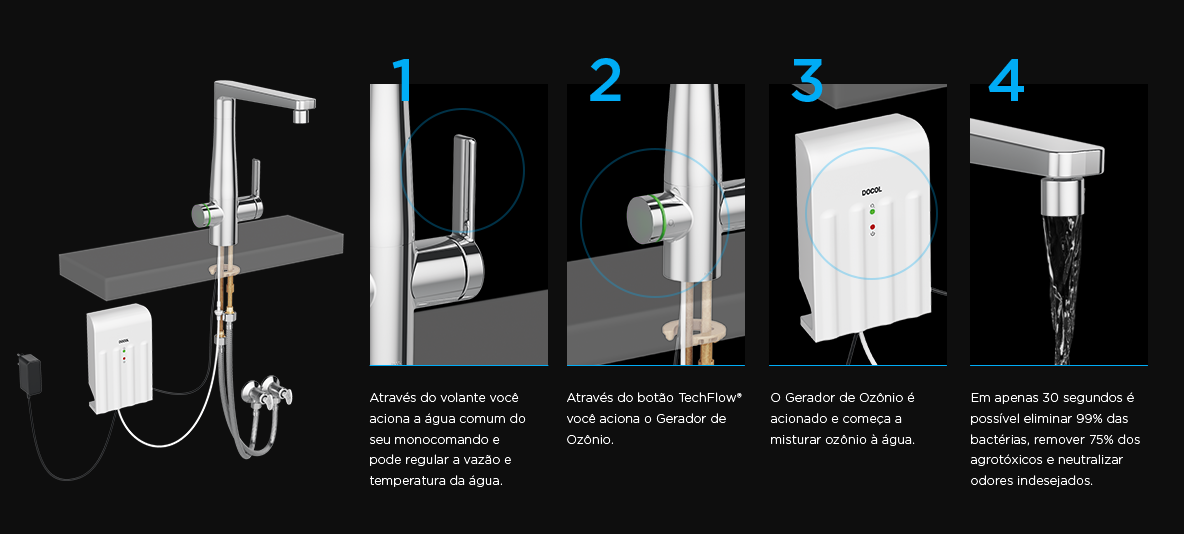 DOCOL

1

Através do volante você aciona a água comum do seu monocomando e pode regular a vazão e temperatura da água.

2

Através do botão TechFlow® você aciona o Gerador de Ozônio.

3

DOCOL

O Gerador de Ozônio é acionado e começa a misturar ozônio à água.

4

Em apenas 30 segundos é possível eliminar 99% das bactérias, remover 75% dos agrotóxicos e neutralizar odores indesejados.