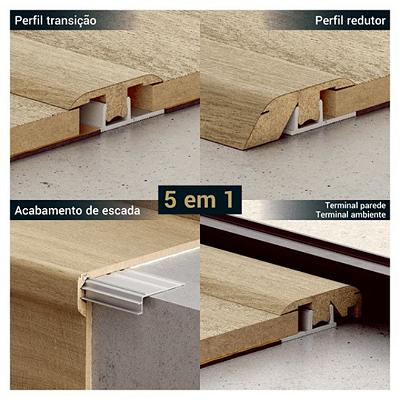 Perfil transição

Perfil redutor

5 em 1

Acabamento de escada

Terminal parede
Terminal ambiente