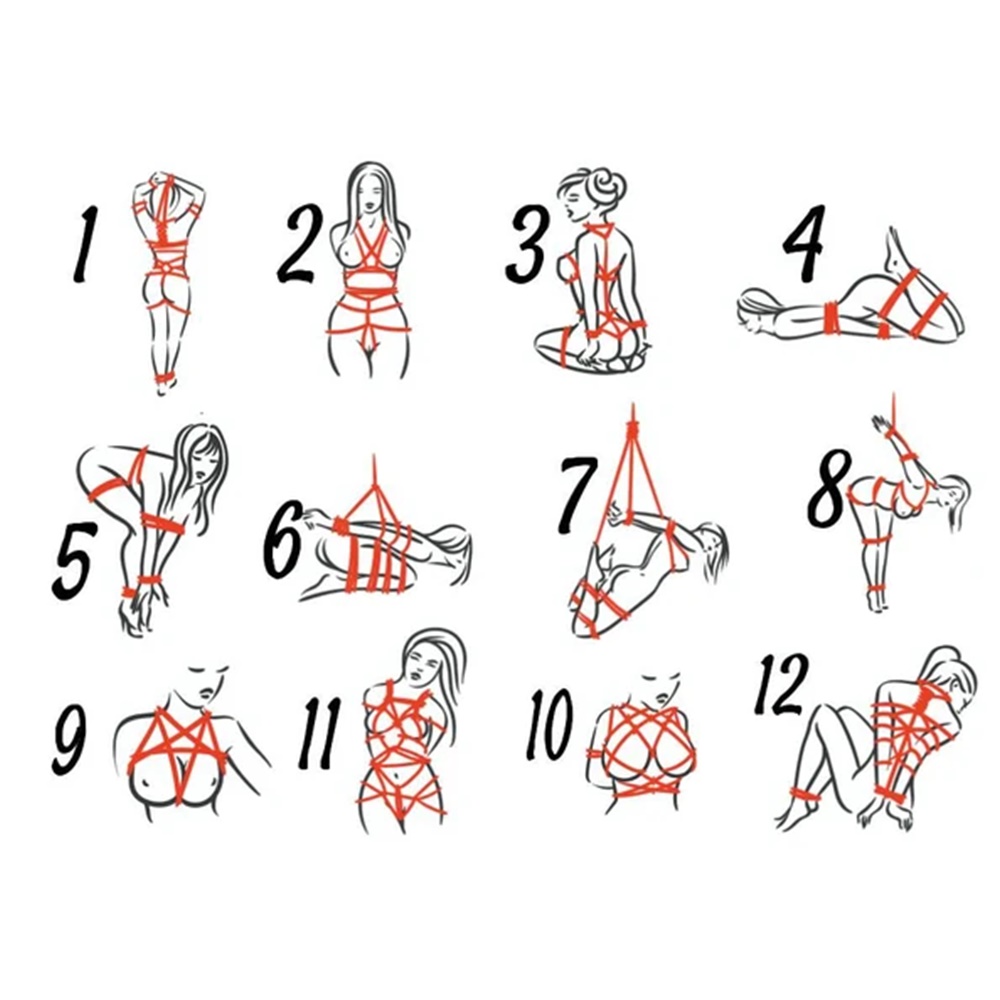 1
2
3
4
5
6
7
8
9
11
10
12