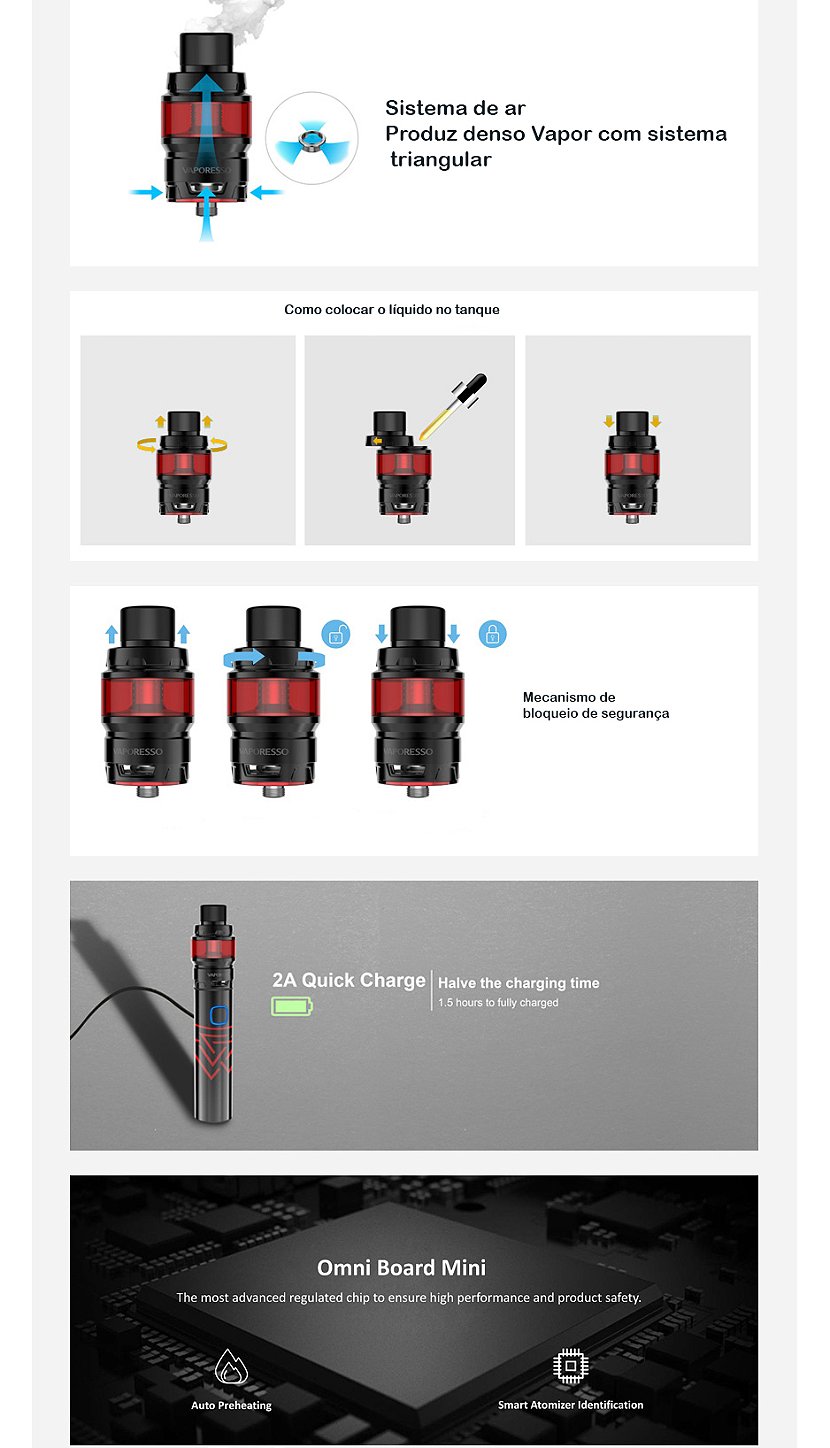 VAPORESSO

Sistema de ar
Produz denso Vapor com sistema triangular

Como colocar o líquido no tanque

VAPORESSO

VAPORESSO

VAPORESSO

VAPORESSO

VAPORESSO

VAPORESSO

Mecanismo de bloqueio de segurança

2A Quick Charge

Halve the charging time
1.5 hours to fully charged

Omni Board Mini
The most advanced regulated chip to ensure high performance and product safety.

Auto Preheating

Smart Atomizer Identification