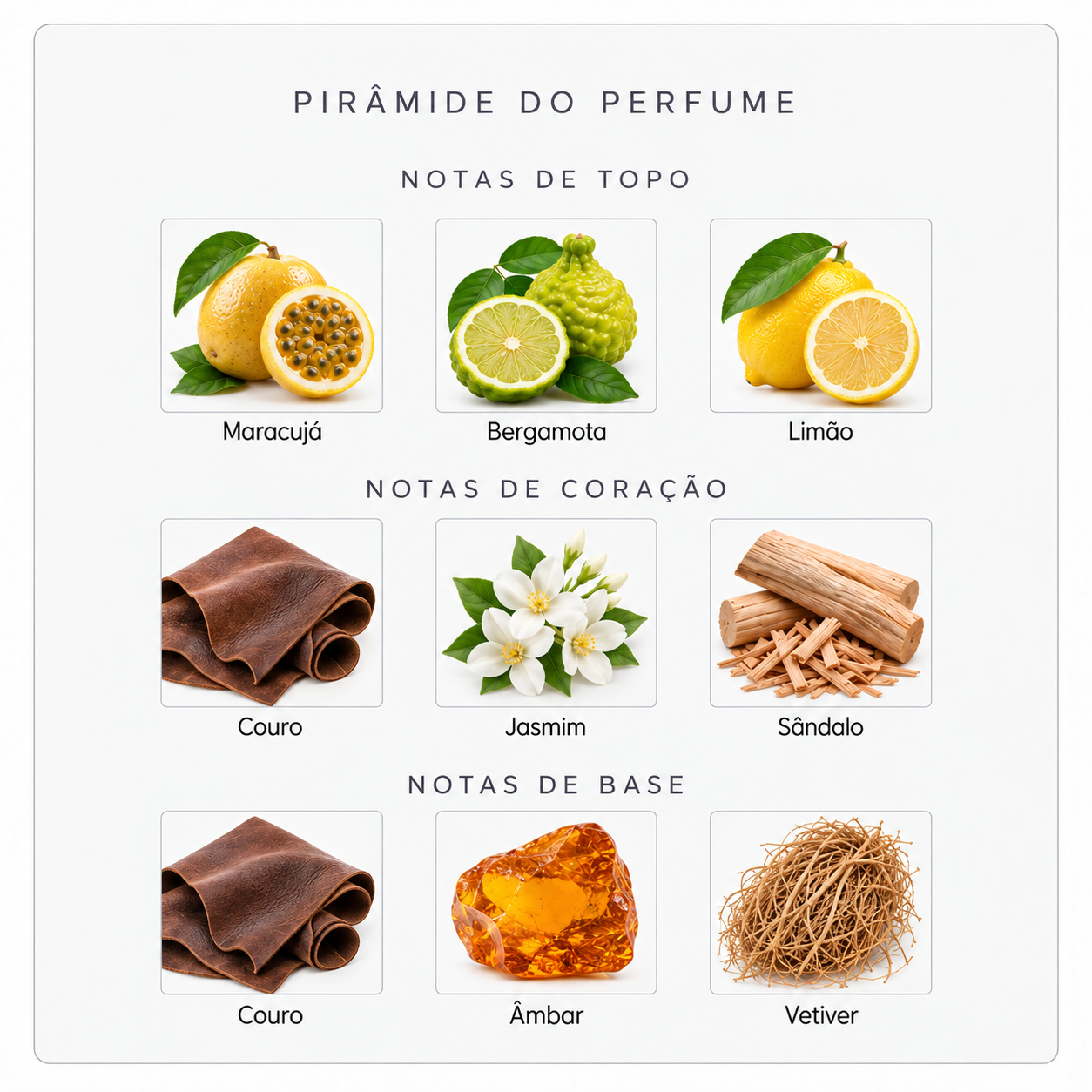 PIRÂMIDE DO PERFUME

NOTAS DE TOPO

Maracujá

Bergamota

Limão

NOTAS DE CORAÇÃO

Couro

Jasmim

Sândalo

NOTAS DE BASE

Couro

Âmbar

Vetiver