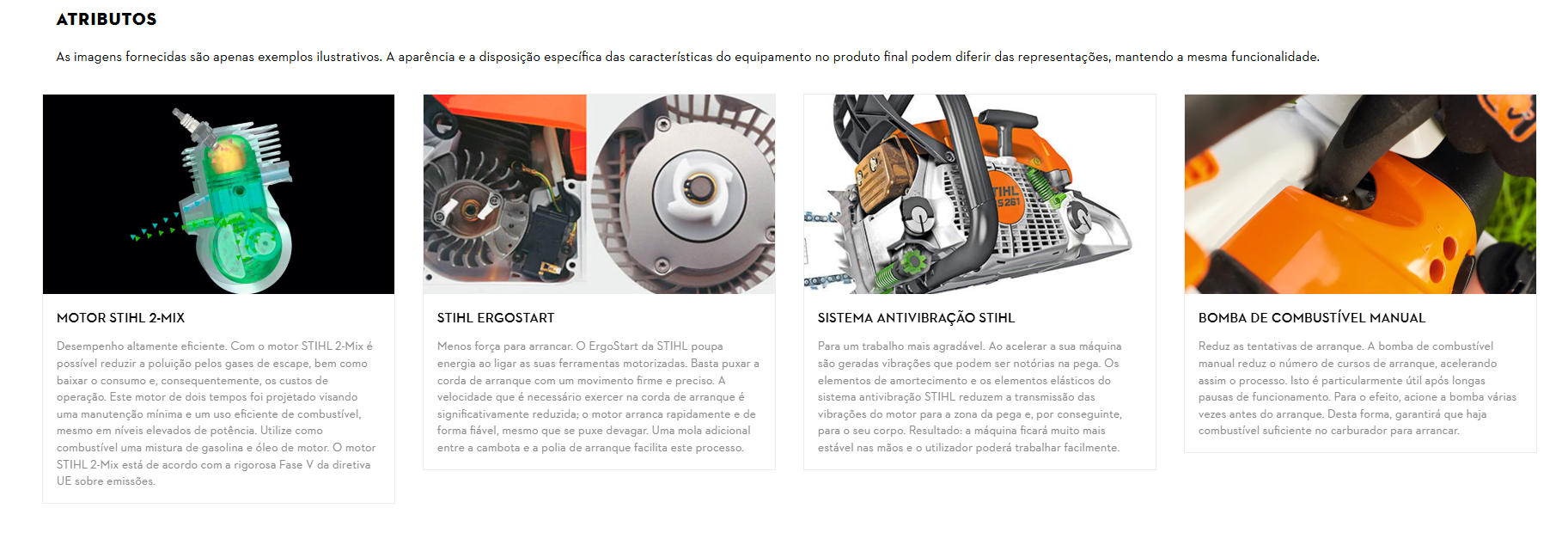 ATRIBUTOS

As imagens fornecidas são apenas exemplos ilustrativos. A aparência e a disposição específica das características do equipamento no produto final podem diferir das representações, mantendo a mesma funcionalidade.

STIHL
MS261

MOTOR STIHL 2-MIX

Desempenho altamente eficiente. Com o motor STIHL 2-Mix é possível reduzir a poluição pelos gases de escape, bem como baixar o consumo e, consequentemente, os custos de operação. Este motor de dois tempos foi projetado visando uma manutenção mínima e um uso eficiente de combustível, mesmo em níveis elevados de potência. Utilize como combustível uma mistura de gasolina e óleo de motor. O motor STIHL 2-Mix está de acordo com a rigorosa Fase V da diretiva UE sobre emissões.

STIHL ERGOSTART

Menos força para arrancar. O ErgoStart da STIHL poupa energia ao ligar as suas ferramentas motorizadas. Basta puxar a corda de arranque com um movimento firme e preciso. A velocidade que é necessário exercer na corda de arranque é significativamente reduzida; o motor arranca rapidamente e de forma fiável, mesmo que se puxe devagar. Uma mola adicional entre a cambota e a polia de arranque facilita este processo.

SISTEMA ANTIVIBRAÇÃO STIHL

Para um trabalho mais agradável. Ao acelerar a sua máquina são geradas vibrações que podem ser notórias na pega. Os elementos de amortecimento e os elementos elásticos do sistema antivibração STIHL reduzem a transmissão das vibrações do motor para a zona da pega e, por conseguinte, para o seu corpo. Resultado: a máquina ficará muito mais estável nas mãos e o utilizador poderá trabalhar facilmente.

BOMBA DE COMBUSTÍVEL MANUAL

Reduz as tentativas de arranque. A bomba de combustível manual reduz o número de cursos de arranque, acelerando assim o processo. Isto é particularmente útil após longas pausas de funcionamento. Para o efeito, acione a bomba várias vezes antes do arranque. Desta forma, garantirá que haja combustível suficiente no carburador para arrancar.