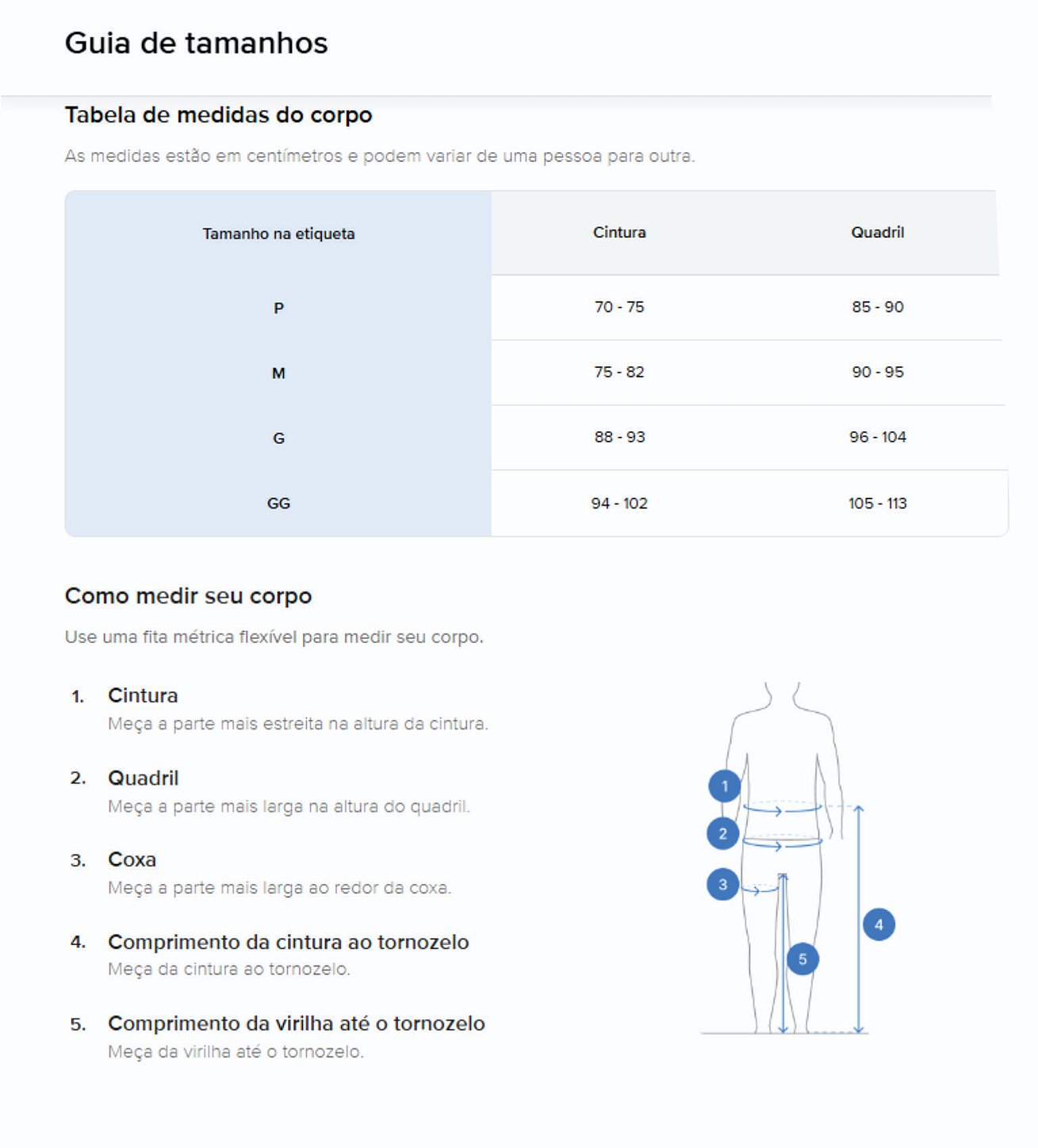 Guia de tamanhos

Tabela de medidas do corpo

As medidas estão em centímetros e podem variar de uma pessoa para outra.

| Tamanho na etiqueta | Cintura | Quadril |
|---|---|---|
| P | 70 - 75 | 85 - 90 |
| M | 75 - 82 | 90 - 95 |
| G | 88 - 93 | 96 - 104 |
| GG | 94 - 102 | 105 - 113 |

Como medir seu corpo

Use uma fita métrica flexível para medir seu corpo.

1. Cintura
Meça a parte mais estreita na altura da cintura.

2. Quadril
Meça a parte mais larga na altura do quadril.

3. Coxa
Meça a parte mais larga ao redor da coxa.

4. Comprimento da cintura ao tornozelo
Meça da cintura ao tornozelo.

5. Comprimento da virilha até o tornozelo
Meça da virilha até o tornozelo.

1
2
3
4
5