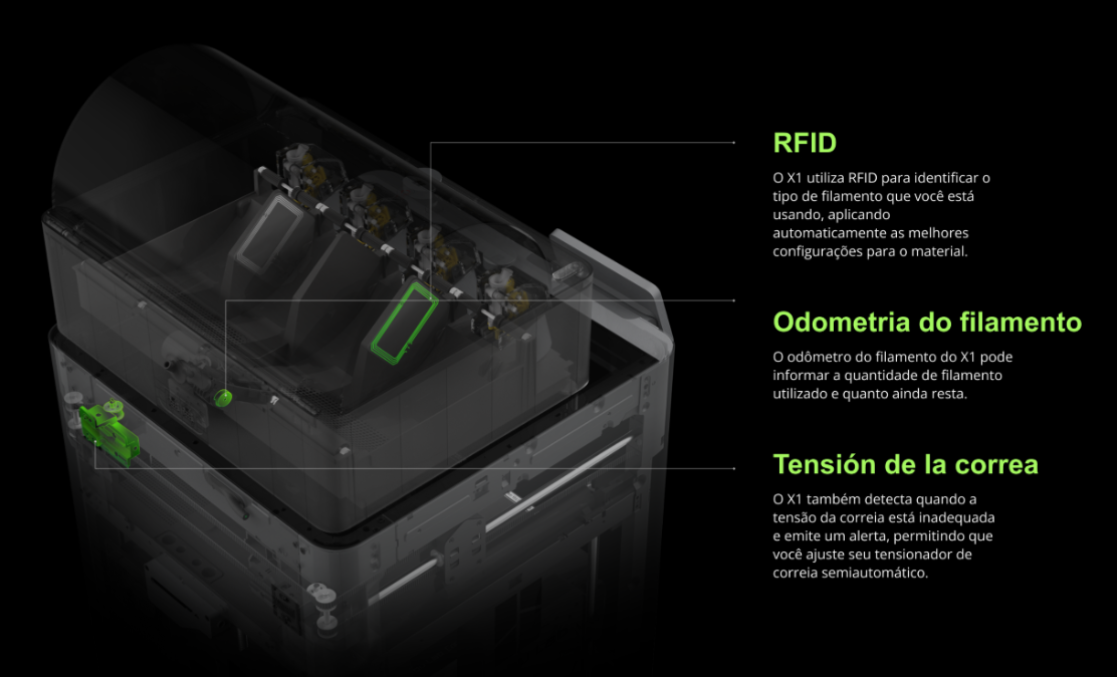 RFID

O X1 utiliza RFID para identificar o tipo de filamento que você está usando, aplicando automaticamente as melhores configurações para o material.

Odometria do filamento

O odômetro do filamento do X1 pode informar a quantidade de filamento utilizado e quanto ainda resta.

Tensión de la correa

O X1 também detecta quando a tensão da correia está inadequada e emite um alerta, permitindo que você ajuste seu tensionador de correia semiautomático.