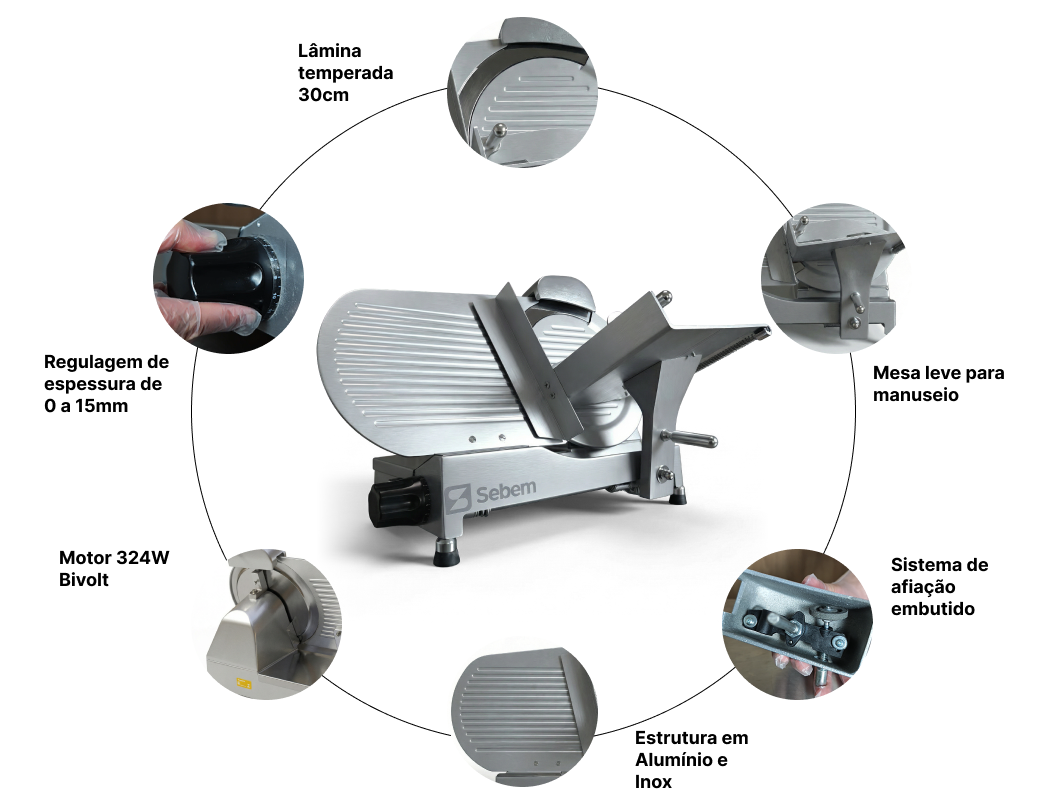 Lâmina temperada 30cm

Regulagem de espessura de 0 a 15mm

Sebem

Mesa leve para manuseio

Motor 324W Bivolt

Sistema de afiação embutido

Estrutura em Alumínio e Inox