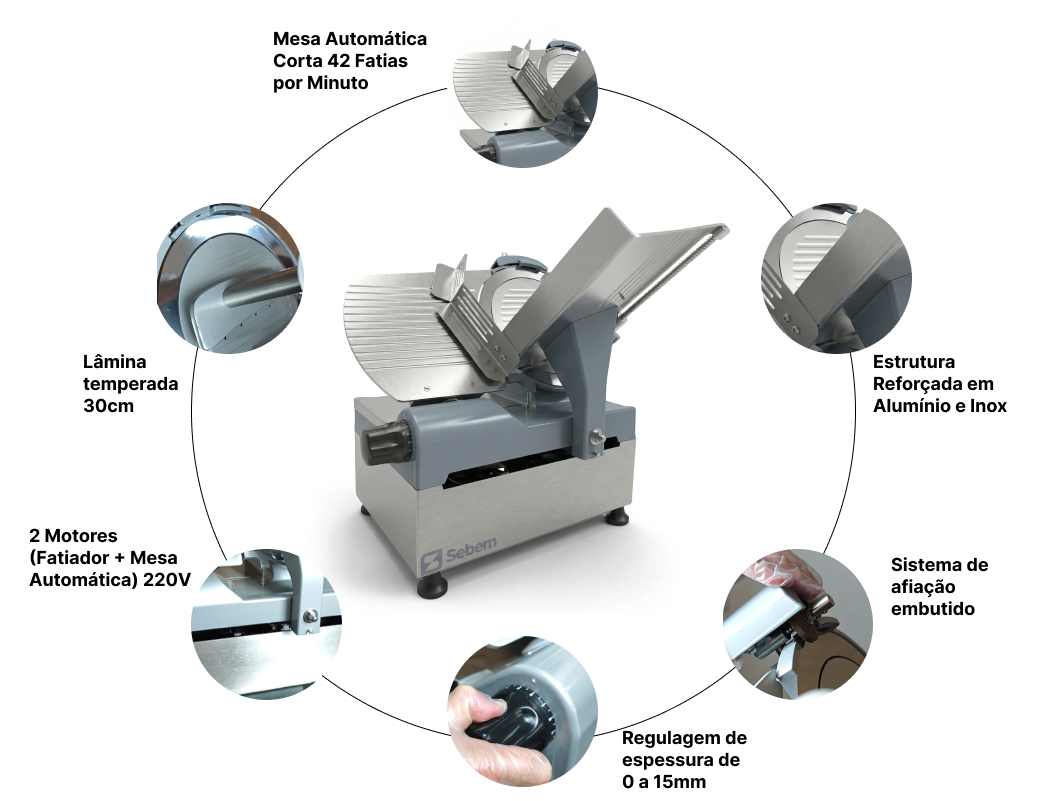 Mesa Automática Corta 42 Fatias por Minuto

Lâmina temperada 30cm

Estrutura Reforçada em Alumínio e Inox

Sebem

2 Motores (Fatiador + Mesa Automática) 220V

Sistema de afiação embutido

Regulagem de espessura de 0 a 15mm