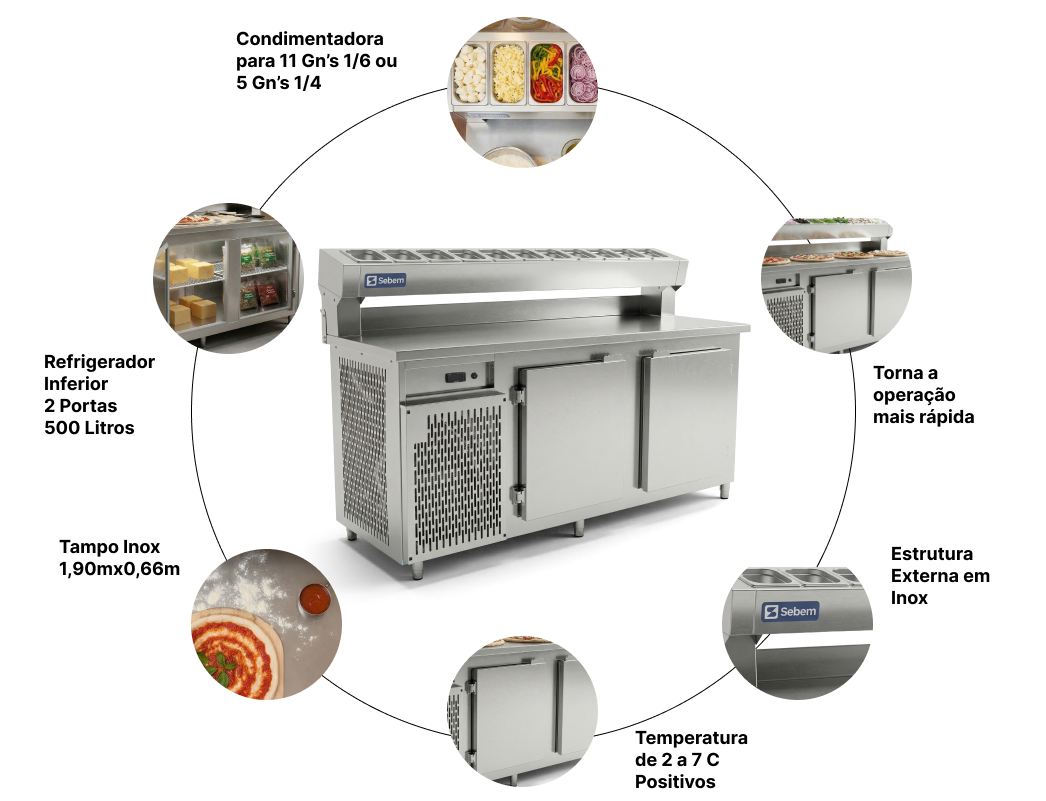 Condimentadora para 11 Gn's 1/6 ou 5 Gn's 1/4

Refrigerador Inferior 2 Portas 500 Litros

Sebem

Torna a operação mais rápida

Tampo Inox 1,90mx0,66m

Estrutura Externa em Inox

Sebem

Temperatura de 2 a 7 C Positivos