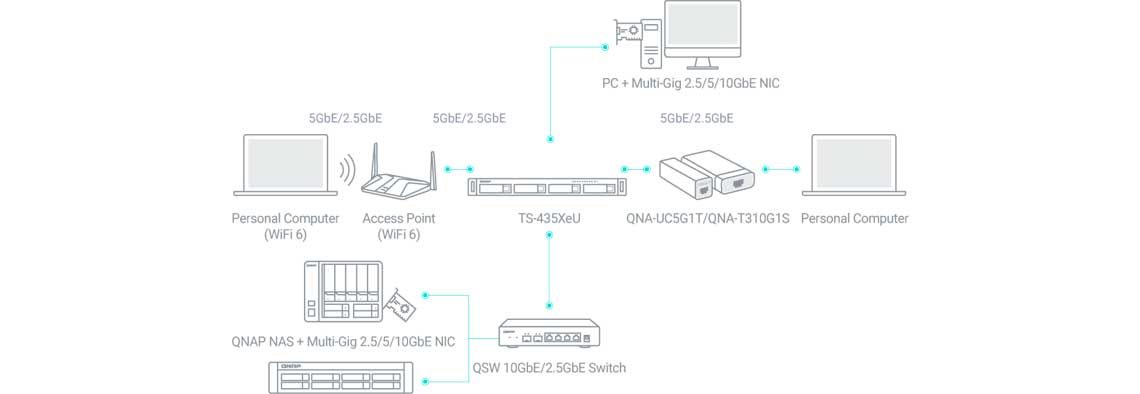 PC + Multi-Gig 2.5/5/10GbE NIC

5GbE/2.5GbE

5GbE/2.5GbE

5GbE/2.5GbE

Personal Computer (WiFi 6)

Access Point (WiFi 6)

TS-435XeU

QNA-UC5G1T/QNA-T310G1S

Personal Computer

QNAP NAS + Multi-Gig 2.5/5/10GbE NIC

QSW 10GbE/2.5GbE Switch