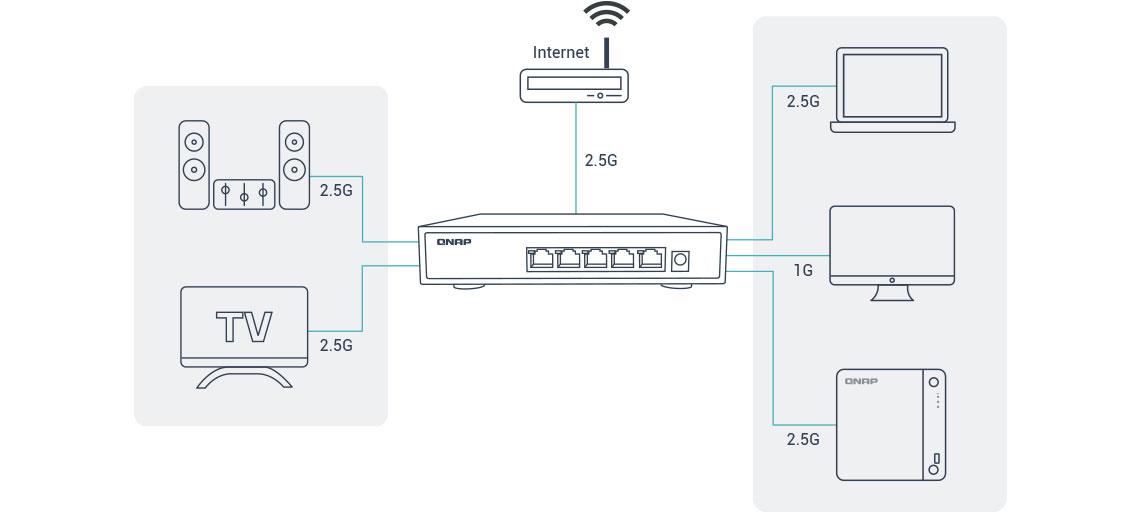 Internet

2.5G

2.5G

TV

2.5G

QNAP

2.5G

1G

QNAP

2.5G