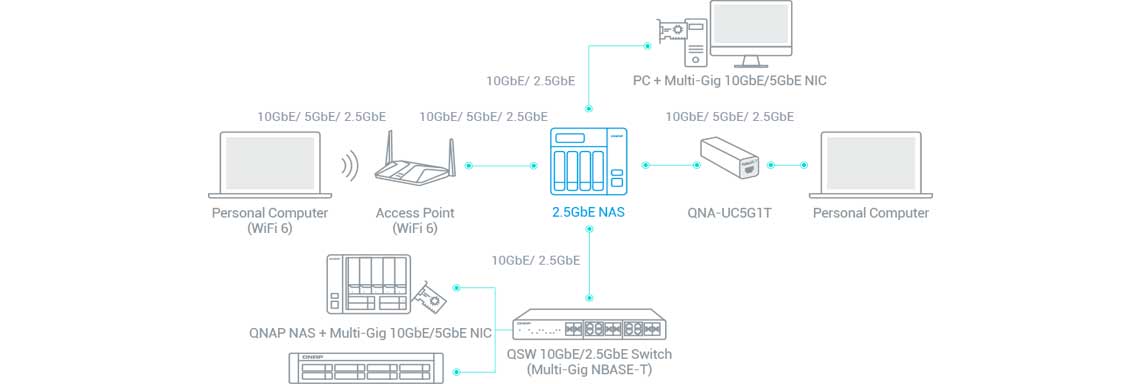 10GbE/ 2.5GbE

PC + Multi-Gig 10GbE/5GbE NIC

10GbE/ 5GbE/ 2.5GbE

10GbE/ 5GbE/ 2.5GbE

10GbE/ 5GbE/ 2.5GbE

Personal Computer (WiFi 6)

Access Point (WiFi 6)

2.5GbE NAS

QNA-UC5G1T

Personal Computer

10GbE/ 2.5GbE

QNAP NAS + Multi-Gig 10GbE/5GbE NIC

QSW 10GbE/2.5GbE Switch (Multi-Gig NBASE-T)