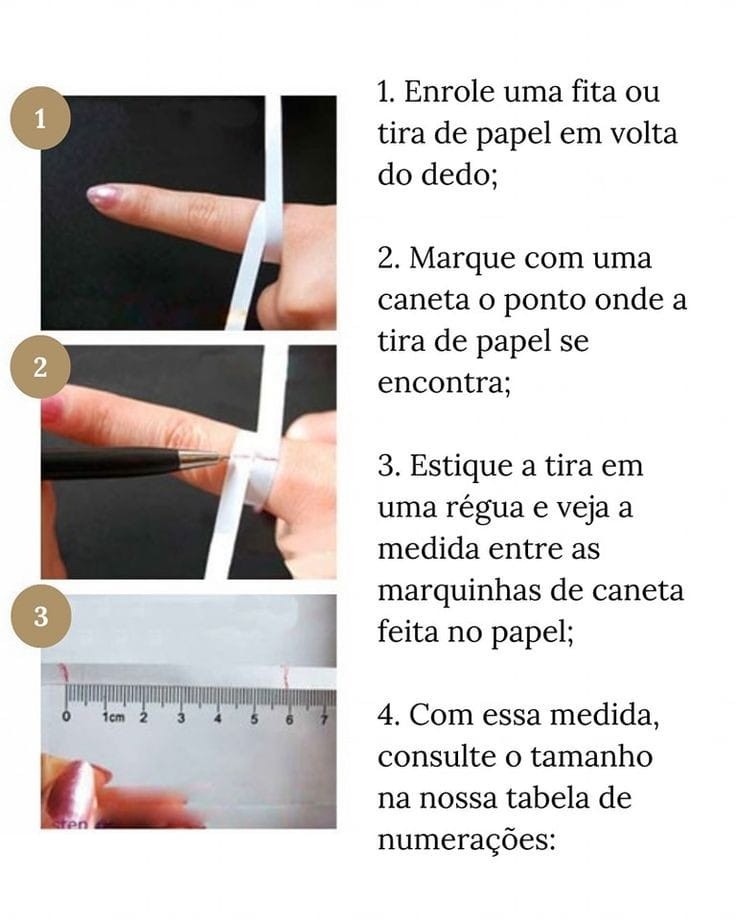 1

2

3

0 1cm 2 3 4 5 6 7

sten

1. Enrole uma fita ou tira de papel em volta do dedo;

2. Marque com uma caneta o ponto onde a tira de papel se encontra;

3. Estique a tira em uma régua e veja a medida entre as marquinhas de caneta feita no papel;

4. Com essa medida, consulte o tamanho na nossa tabela de numerações: