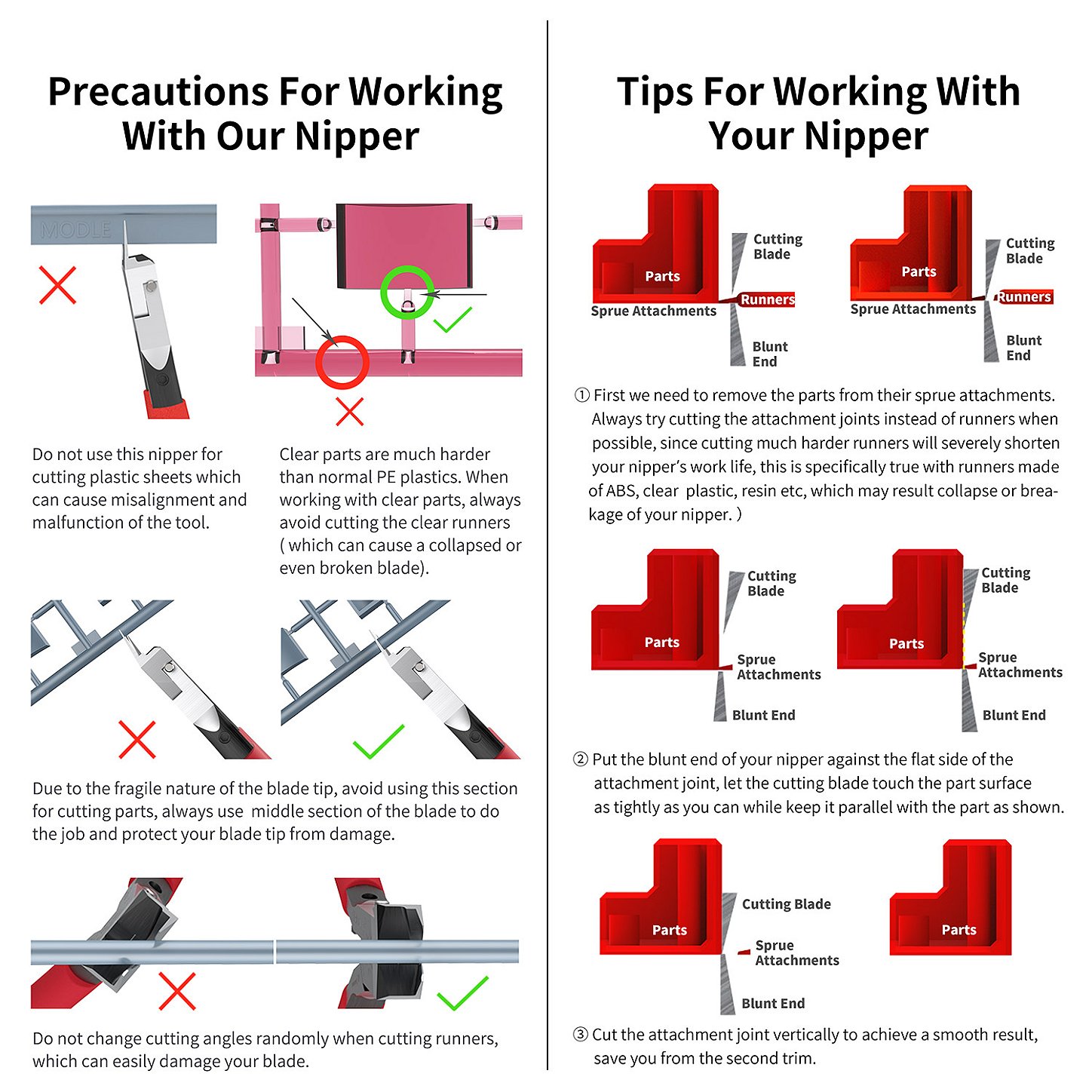 Precautions For Working With Our Nipper

MODLE

Do not use this nipper for cutting plastic sheets which can cause misalignment and malfunction of the tool.

Clear parts are much harder than normal PE plastics. When working with clear parts, always avoid cutting the clear runners ( which can cause a collapsed or even broken blade).

Due to the fragile nature of the blade tip, avoid using this section for cutting parts, always use middle section of the blade to do the job and protect your blade tip from damage.

Do not change cutting angles randomly when cutting runners, which can easily damage your blade.

Tips For Working With Your Nipper

Parts
Cutting Blade
Runners
Sprue Attachments
Blunt End

Parts
Cutting Blade
Runners
Sprue Attachments
Blunt End

① First we need to remove the parts from their sprue attachments. Always try cutting the attachment joints instead of runners when possible, since cutting much harder runners will severely shorten your nipper's work life, this is specifically true with runners made of ABS, clear plastic, resin etc, which may result collapse or breakage of your nipper. )

Parts
Cutting Blade
Sprue Attachments
Blunt End

Parts
Cutting Blade
Sprue Attachments
Blunt End

② Put the blunt end of your nipper against the flat side of the attachment joint, let the cutting blade touch the part surface as tightly as you can while keep it parallel with the part as shown.

Parts
Cutting Blade
Sprue Attachments
Blunt End

Parts

③ Cut the attachment joint vertically to achieve a smooth result, save you from the second trim.