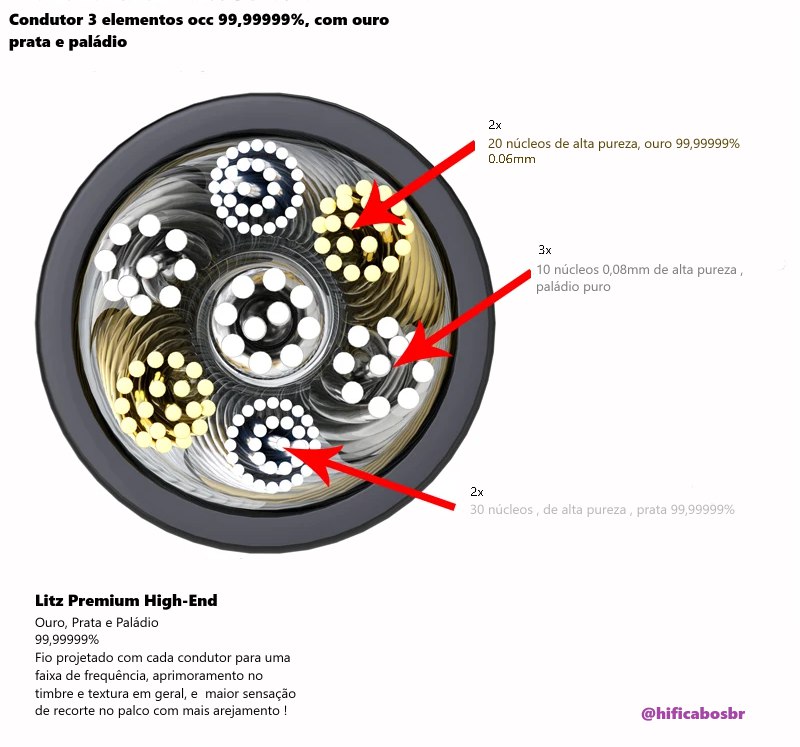 Condutor 3 elementos occ 99,99999%, com ouro prata e paládio

2x
20 núcleos de alta pureza, ouro 99,99999%
0.06mm

3x
10 núcleos 0,08mm de alta pureza , paládio puro

2x
30 núcleos , de alta pureza , prata 99,99999%

Litz Premium High-End
Ouro, Prata e Paládio
99,99999%
Fio projetado com cada condutor para uma faixa de frequência, aprimoramento no timbre e textura em geral, e maior sensação de recorte no palco com mais arejamento !

@hificabosbr