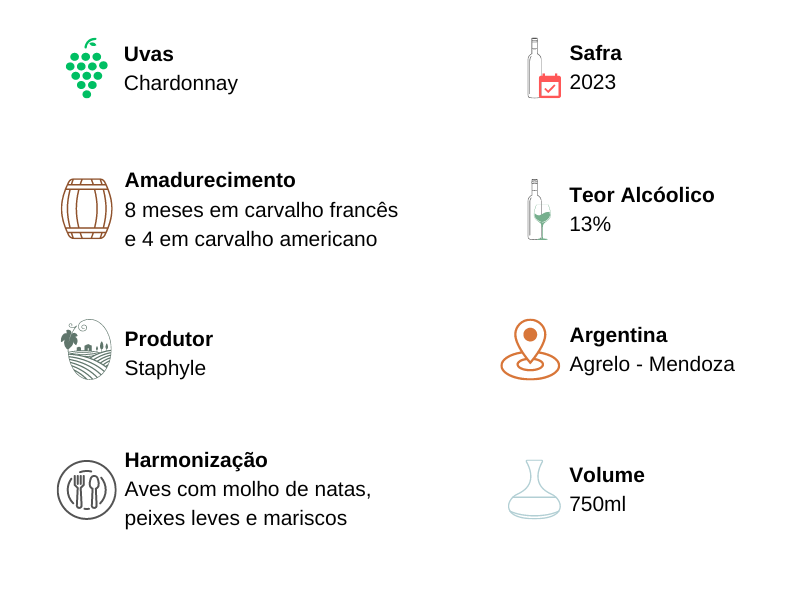 Uvas
Chardonnay

Amadurecimento
8 meses em carvalho francês e 4 em carvalho americano

Produtor
Staphyle

Harmonização
Aves com molho de natas, peixes leves e mariscos

Safra
2023

Teor Alcóolico
13%

Argentina
Agrelo - Mendoza

Volume
750ml