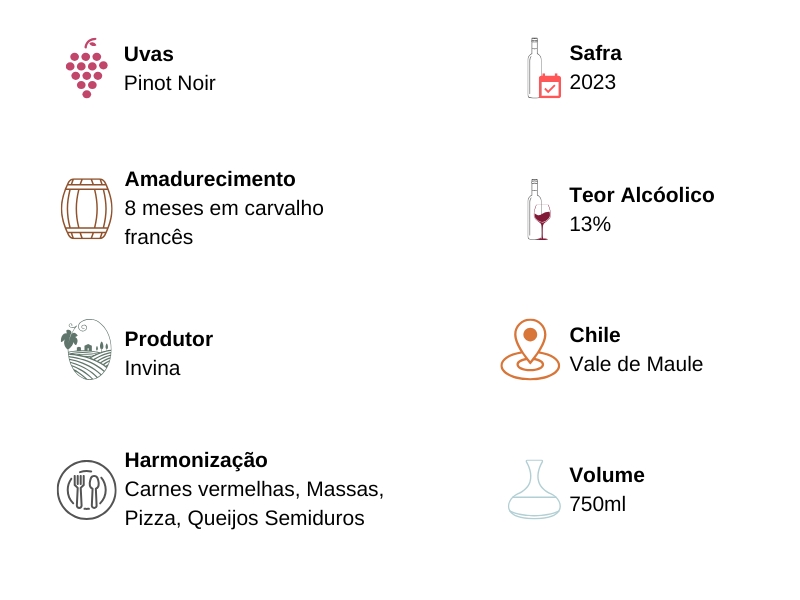 Uvas
Pinot Noir

Amadurecimento
8 meses em carvalho francês

Produtor
Invina

Harmonização
Carnes vermelhas, Massas, Pizza, Queijos Semiduros

Safra
2023

Teor Alcóolico
13%

Chile
Vale de Maule

Volume
750ml