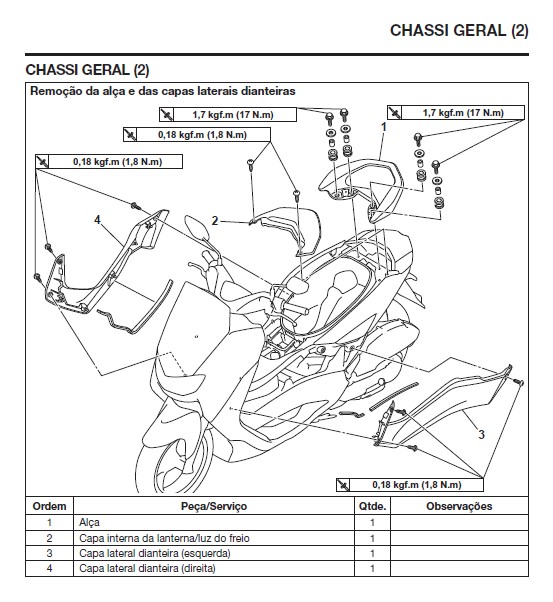 CHASSI GERAL (2)

CHASSI GERAL (2)

Remoção da alça e das capas laterais dianteiras

1,7 kgf.m (17 N.m)

1,7 kgf.m (17 N.m)

0,18 kgf.m (1,8 N.m)

0,18 kgf.m (1,8 N.m)

1

2

4

3

0,18 kgf.m (1,8 N.m)

| Ordem | Peça/Serviço | Qtde. | Observações |
|---|---|---|---|
| 1 | Alça | 1 | |
| 2 | Capa interna da lanterna/luz do freio | 1 | |
| 3 | Capa lateral dianteira (esquerda) | 1 | |
| 4 | Capa lateral dianteira (direita) | 1 | |