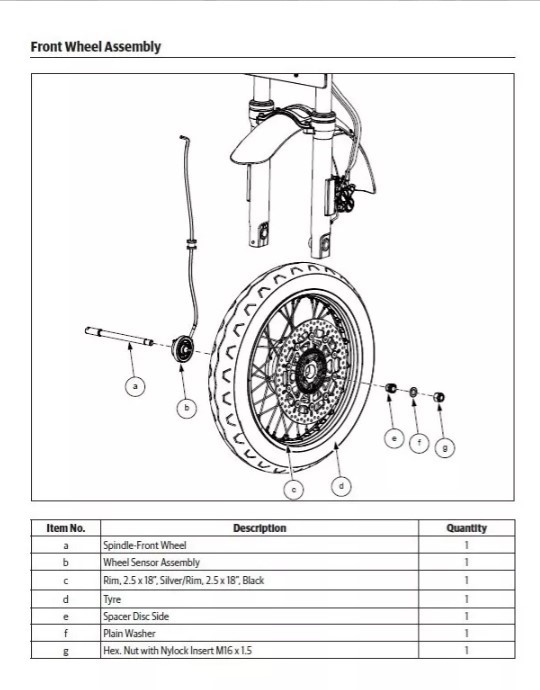 Front Wheel Assembly

a

b

c

d

e

f

g

| Item No. | Description | Quantity |
|---|---|---|
| a | Spindle-Front Wheel | 1 |
| b | Wheel Sensor Assembly | 1 |
| c | Rim, 2.5 x 18", Silver/Rim, 2.5 x 18", Black | 1 |
| d | Tyre | 1 |
| e | Spacer Disc Side | 1 |
| f | Plain Washer | 1 |
| g | Hex. Nut with Nylock Insert M16 x 1.5 | 1 |