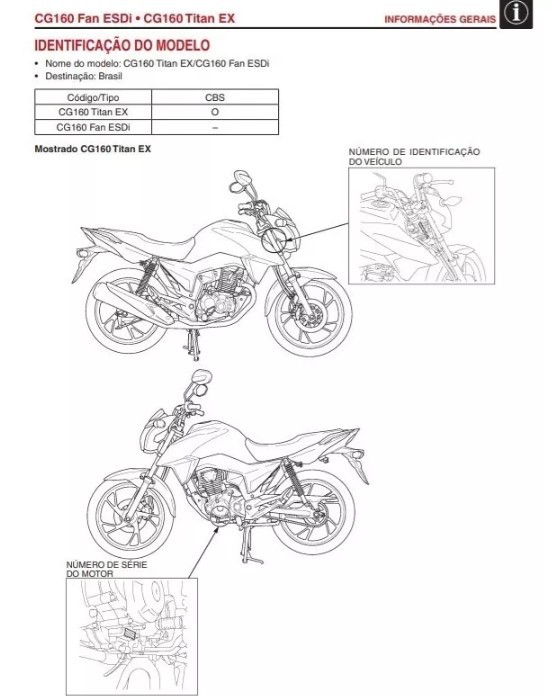 CG160 Fan ESDi • CG160 Titan EX

INFORMAÇÕES GERAIS

IDENTIFICAÇÃO DO MODELO

• Nome do modelo: CG160 Titan EX/CG160 Fan ESDi
• Destinação: Brasil

| Código/Tipo | CBS |
|---|---|
| CG160 Titan EX | O |
| CG160 Fan ESDi | – |

Mostrado CG160 Titan EX

NÚMERO DE IDENTIFICAÇÃO DO VEÍCULO

NÚMERO DE SÉRIE DO MOTOR