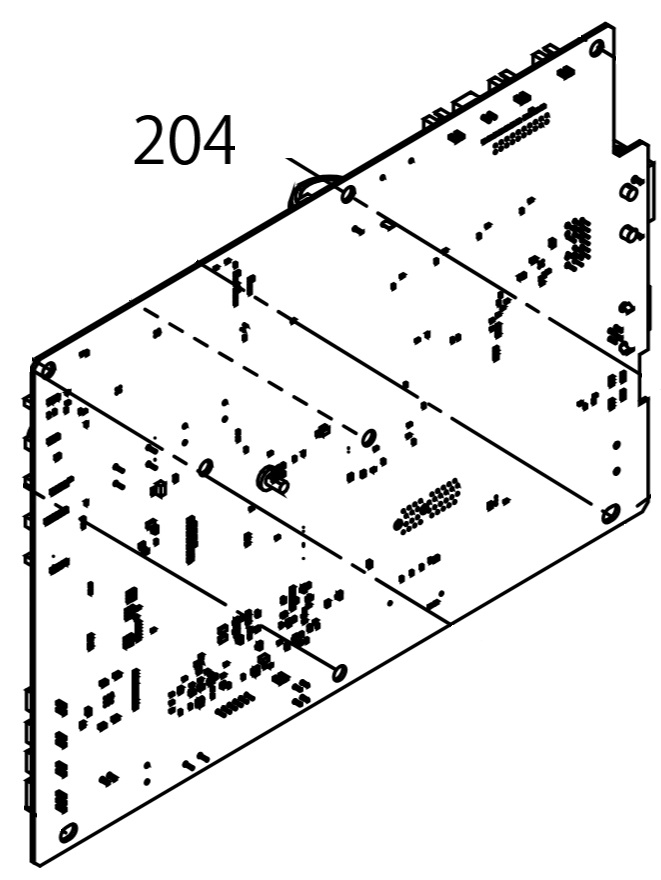 204