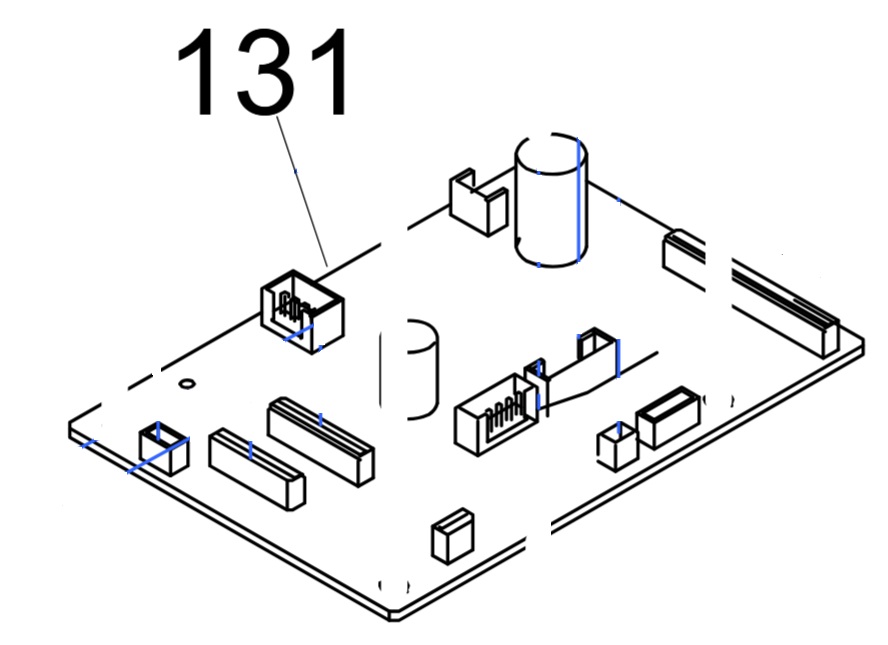 131