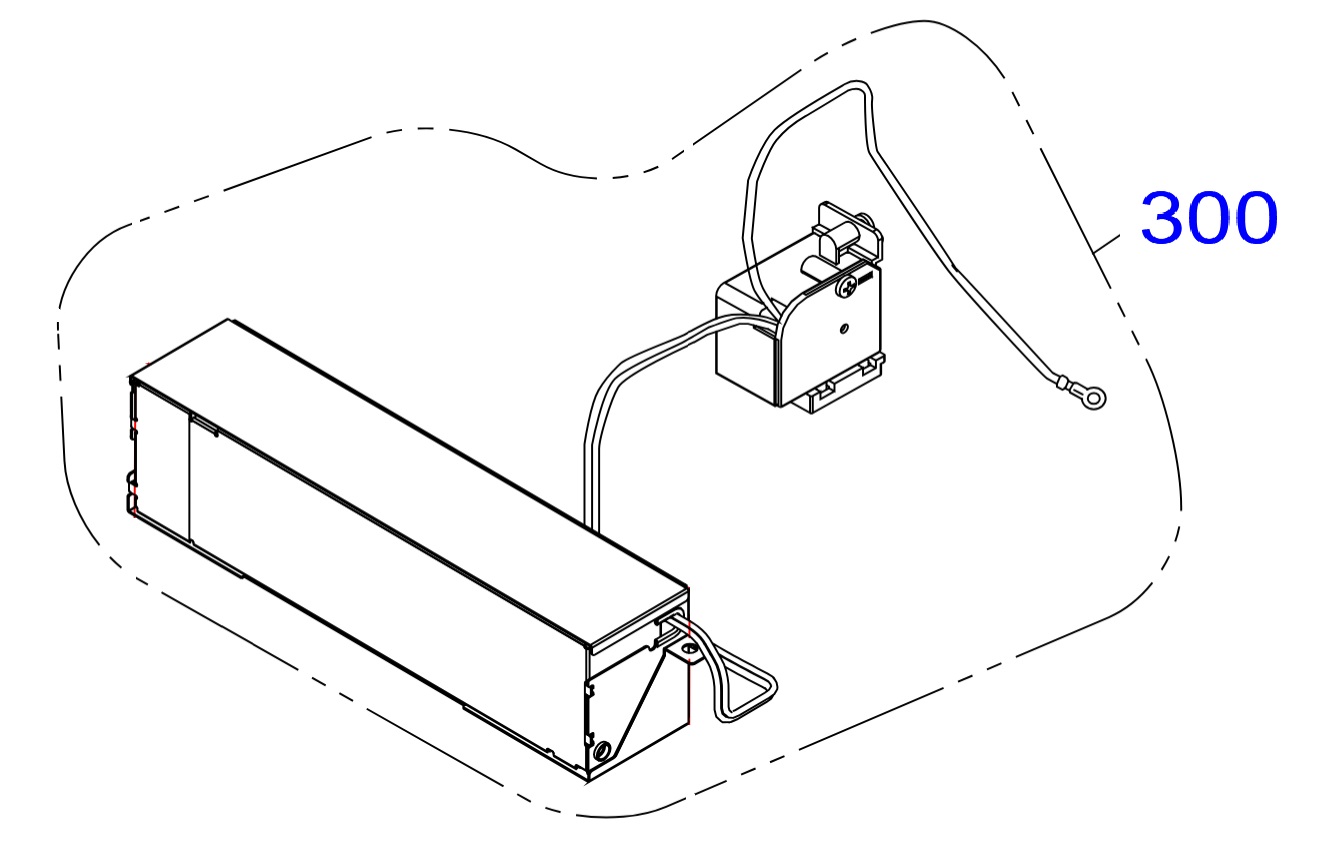 300