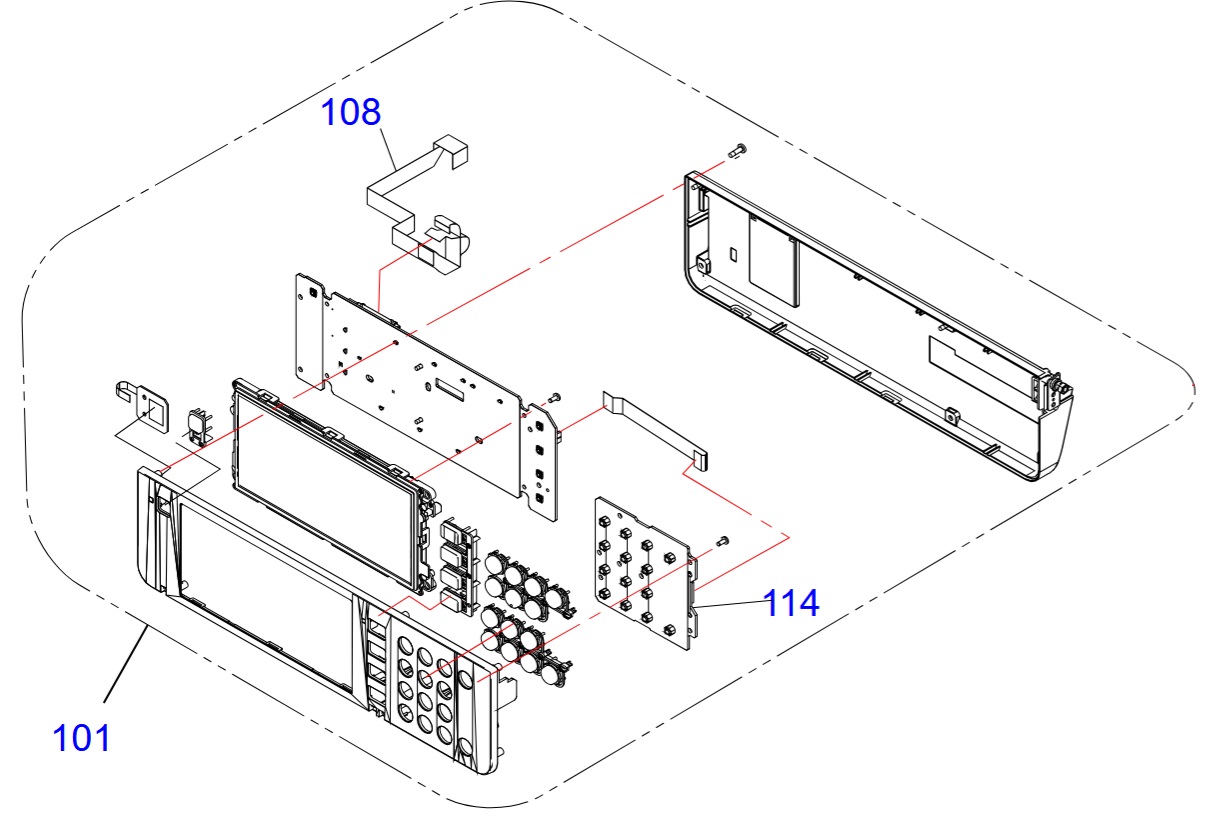 108

114

101