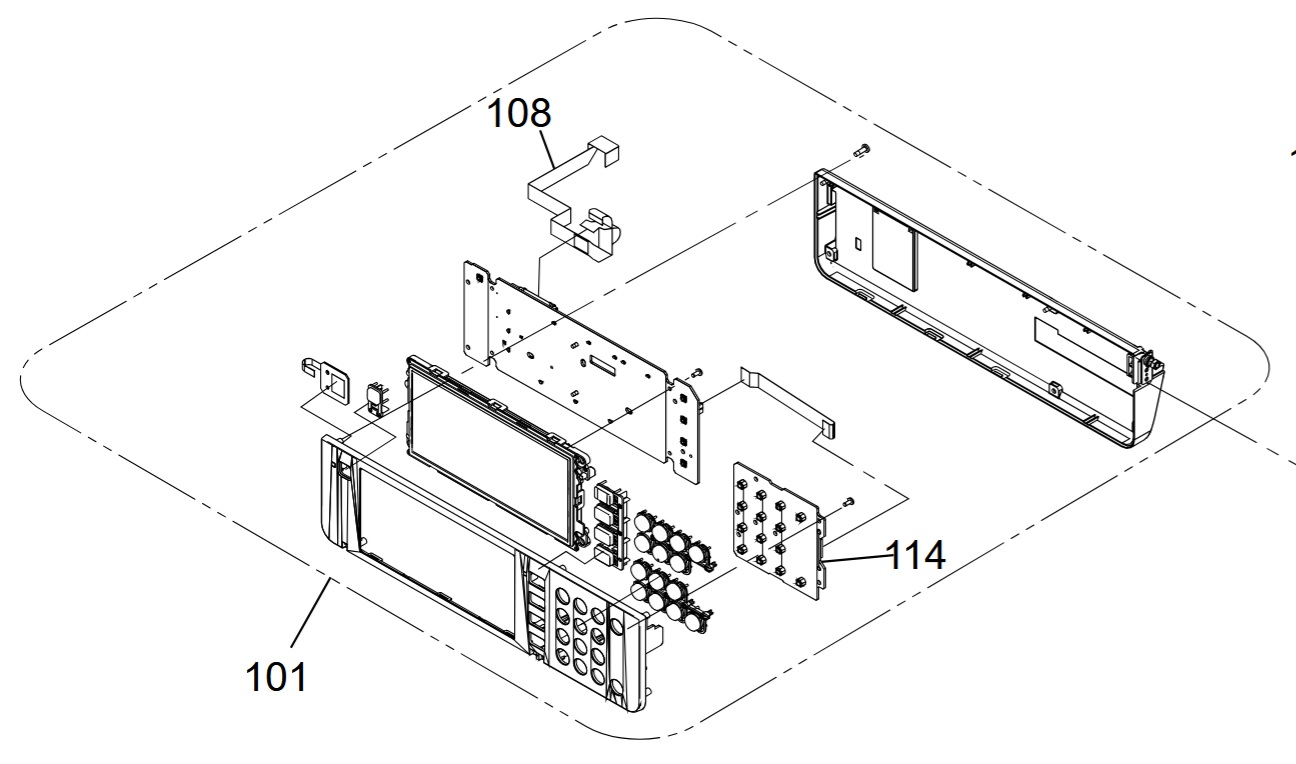 108

114

101