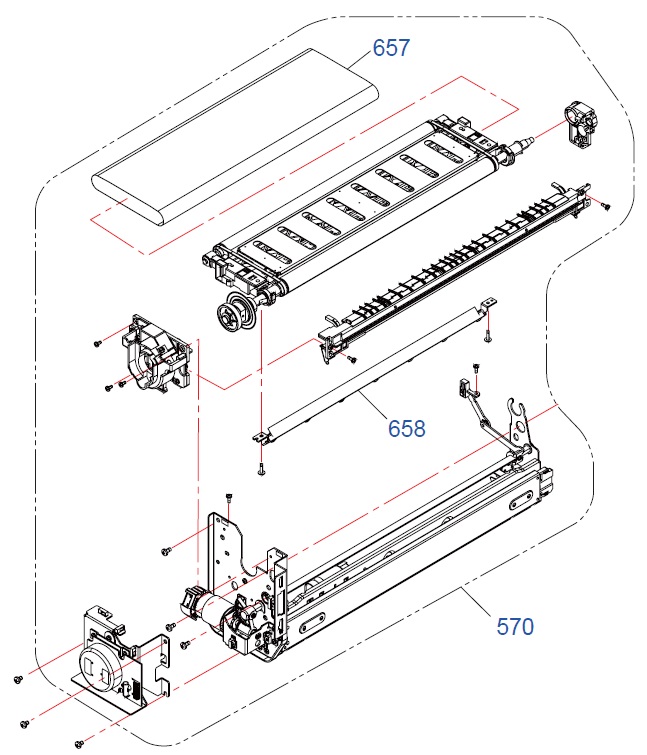 657

658

570