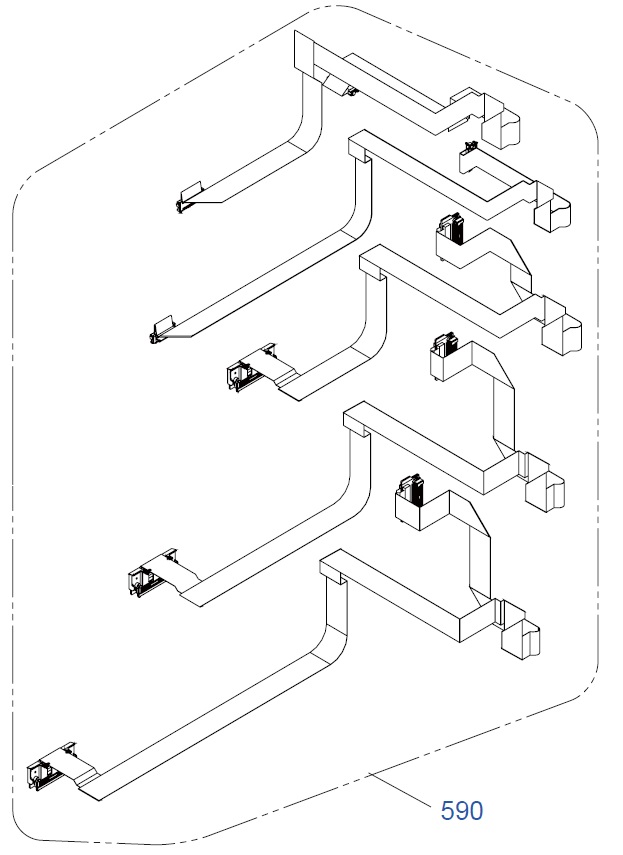 590