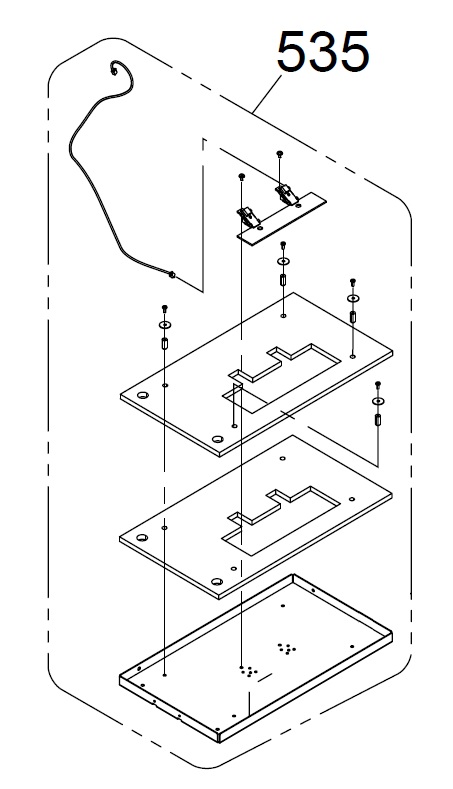 535