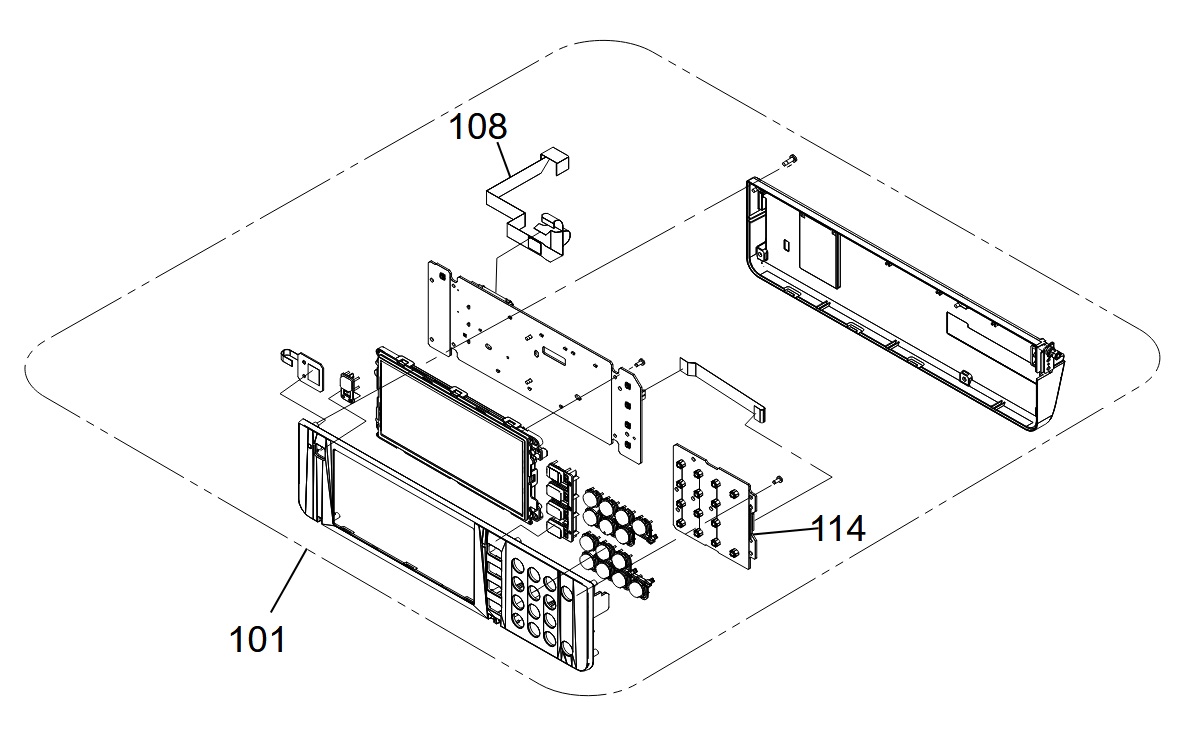 108

114

101