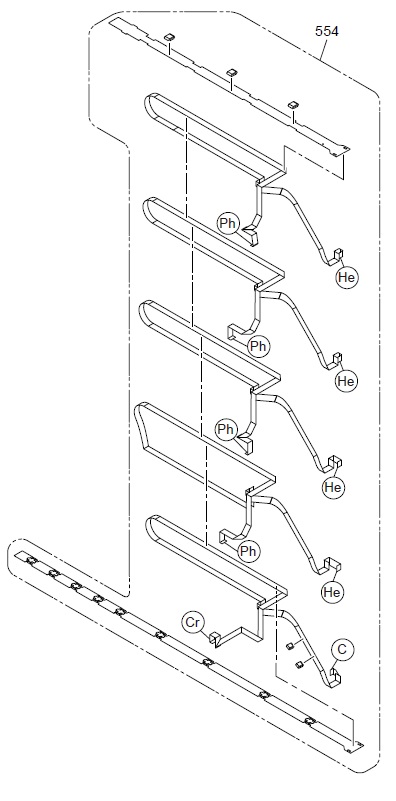 554

Ph

He

Ph

He

Ph

He

Ph

He

Cr

C