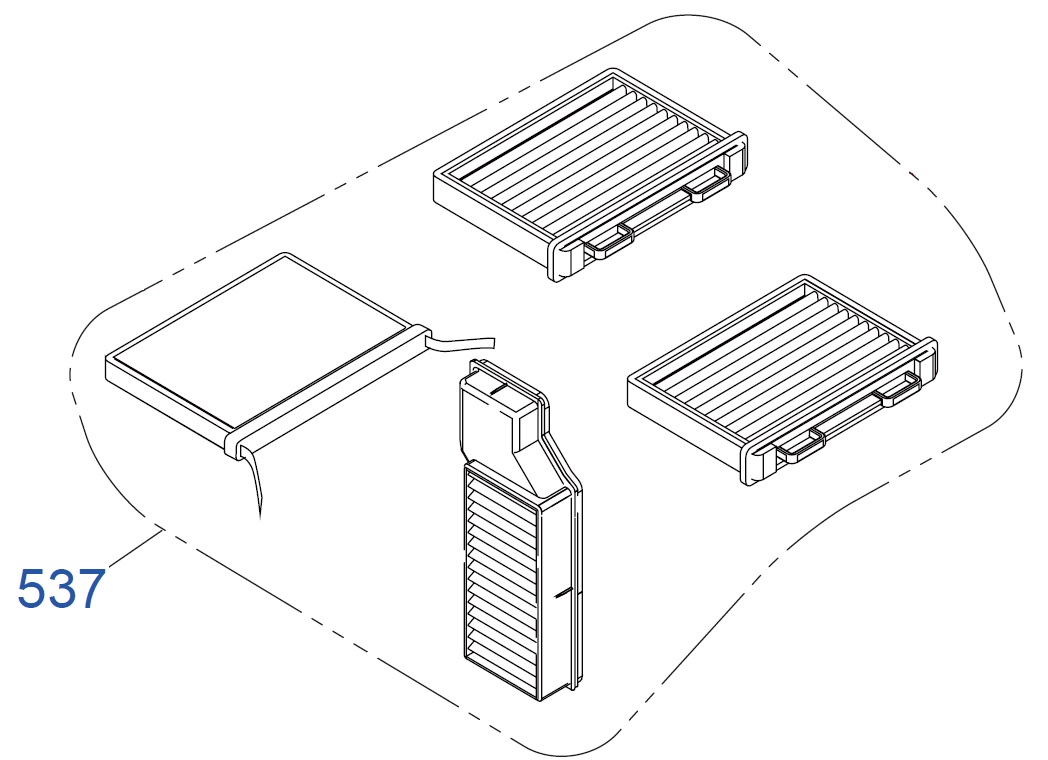 537