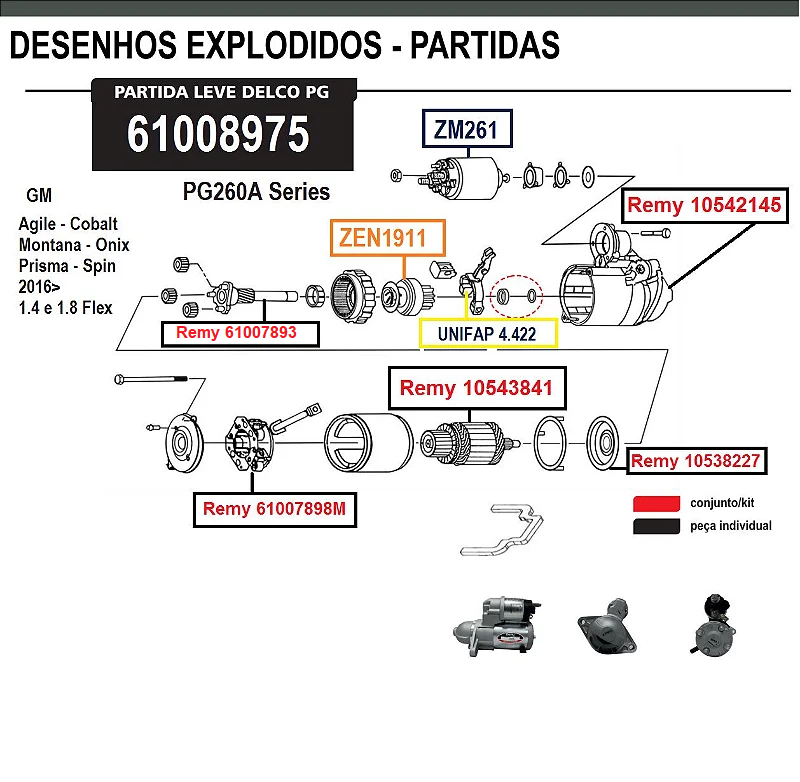 DESENHOS EXPLODIDOS - PARTIDAS

PARTIDA LEVE DELCO PG
61008975

PG260A Series

GM
Agile - Cobalt
Montana - Onix
Prisma - Spin
2016>
1.4 e 1.8 Flex

ZM261

Remy 10542145

ZEN1911

Remy 61007893

UNIFAP 4.422

Remy 10543841

Remy 10538227

Remy 61007898M

conjunto/kit
peça individual