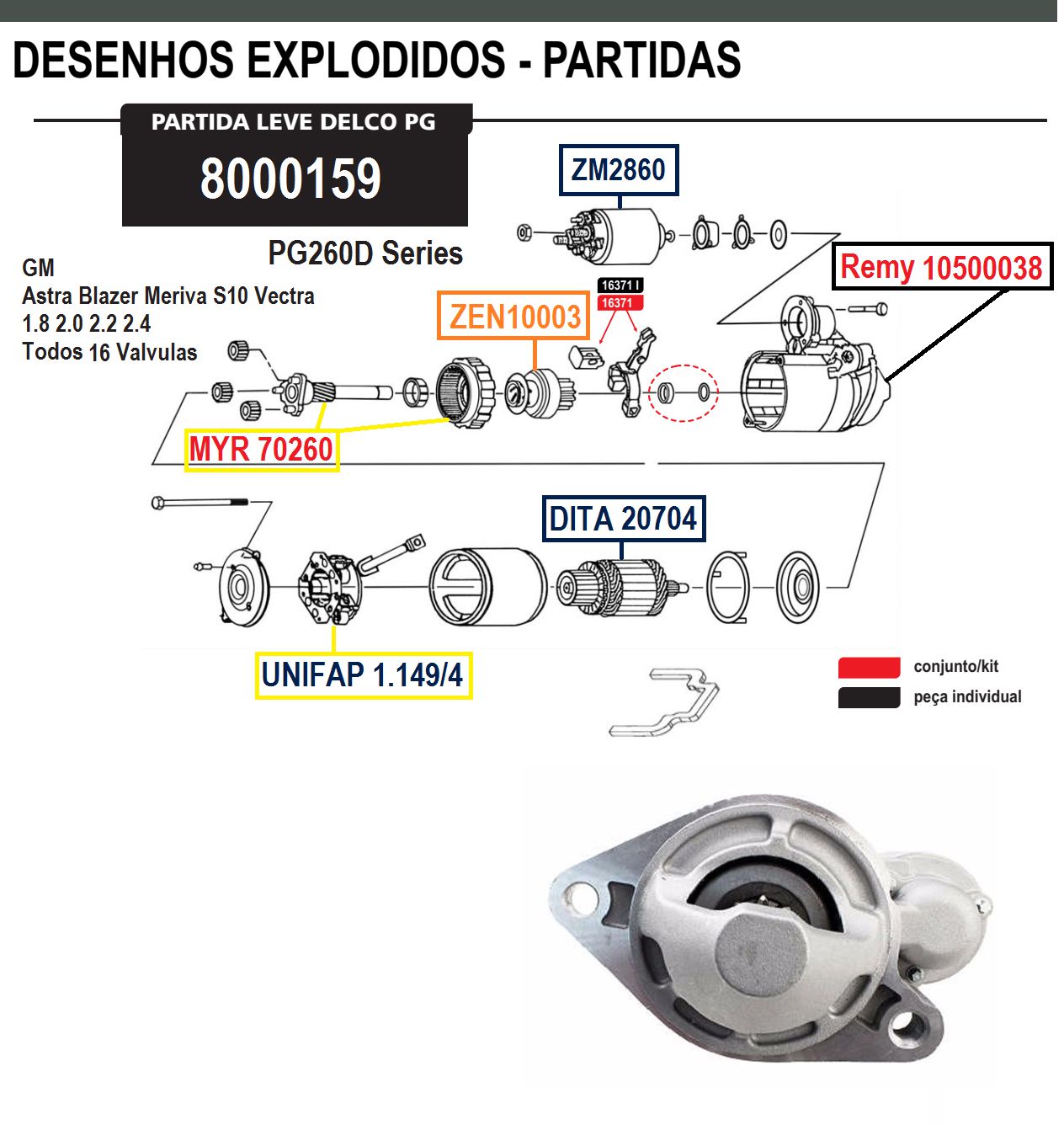 DESENHOS EXPLODIDOS - PARTIDAS

PARTIDA LEVE DELCO PG

8000159

PG260D Series

GM
Astra Blazer Meriva S10 Vectra
1.8 2.0 2.2 2.4
Todos 16 Valvulas

ZM2860

Remy 10500038

16371 I
16371

ZEN10003

MYR 70260

DITA 20704

UNIFAP 1.149/4

conjunto/kit
peça individual