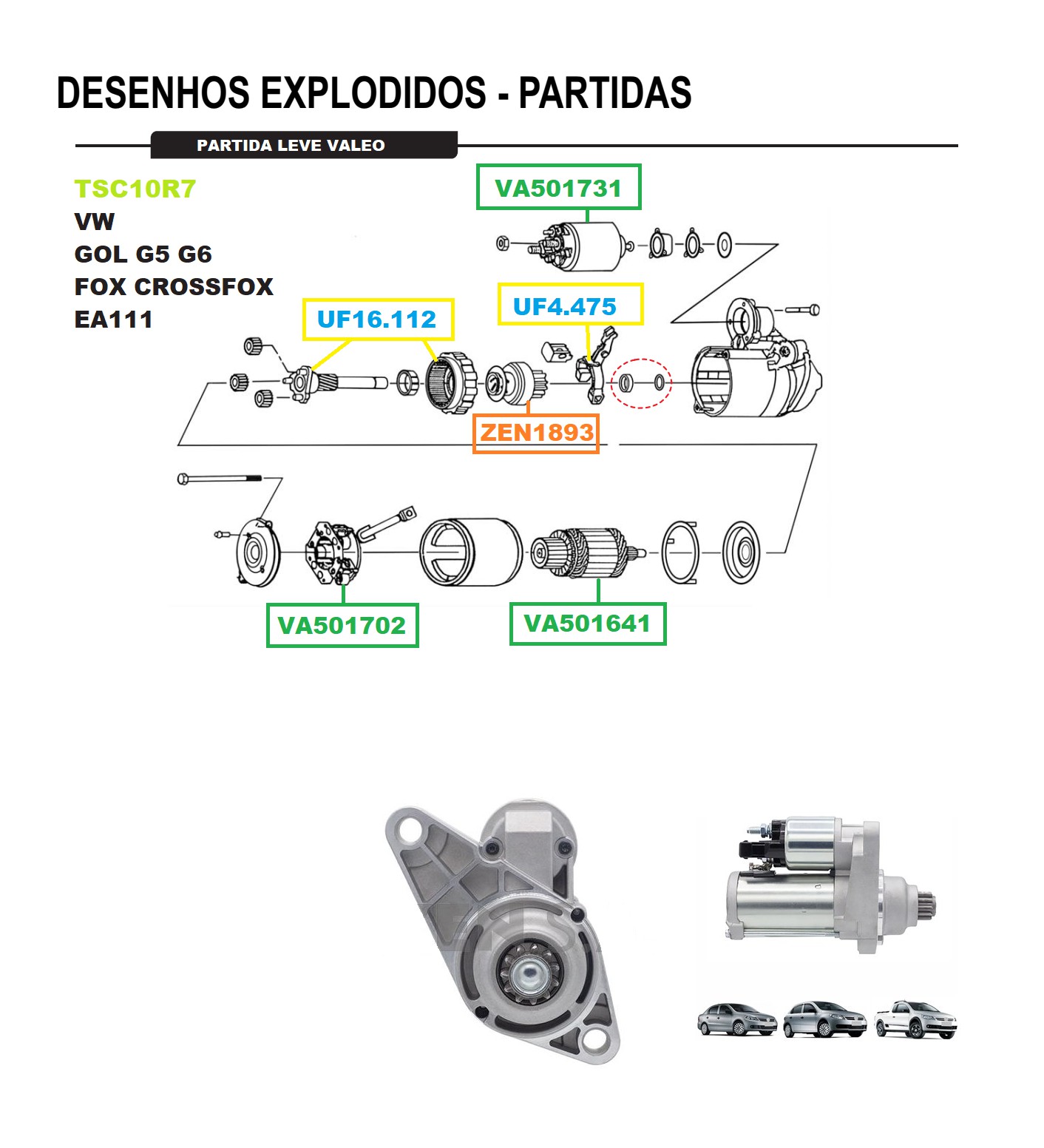 DESENHOS EXPLODIDOS - PARTIDAS

PARTIDA LEVE VALEO

TSC10R7
VW
GOL G5 G6
FOX CROSSFOX
EA111

VA501731

UF16.112

UF4.475

ZEN1893

VA501702

VA501641